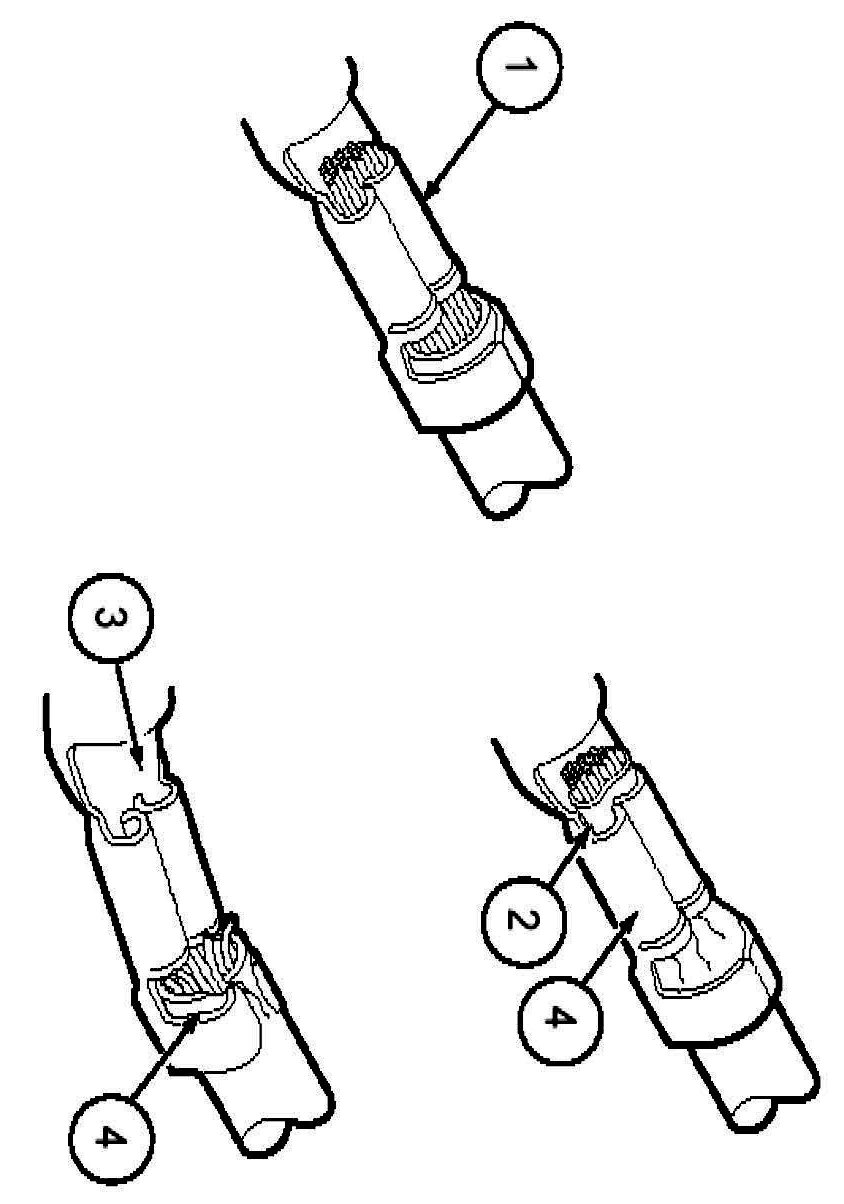 1

3

2

4

4