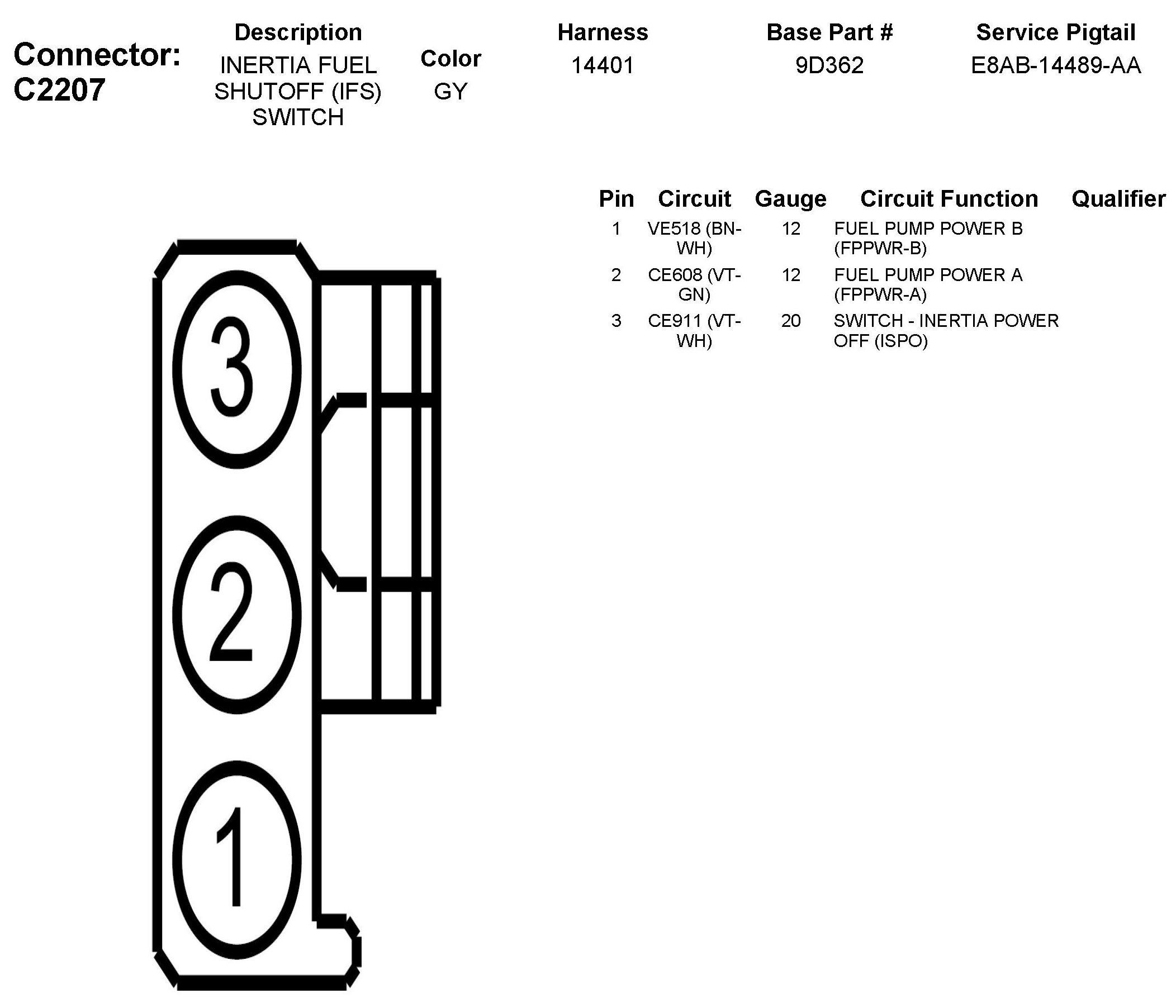 Connector: C2207

| Description | Color | Harness | Base Part # | Service Pigtail |
|---|---|---|---|---|
| INERTIA FUEL SHUTOFF (IFS) SWITCH | GY | 14401 | 9D362 | E8AB-14489-AA |

| Pin | Circuit | Gauge | Circuit Function | Qualifier |
|---|---|---|---|---|
| 1 | VE518 (BN-WH) | 12 | FUEL PUMP POWER B (FPPWR-B) | |
| 2 | CE608 (VT-GN) | 12 | FUEL PUMP POWER A (FPPWR-A) | |
| 3 | CE911 (VT-WH) | 20 | SWITCH - INERTIA POWER OFF (ISPO) | |

3
2
1