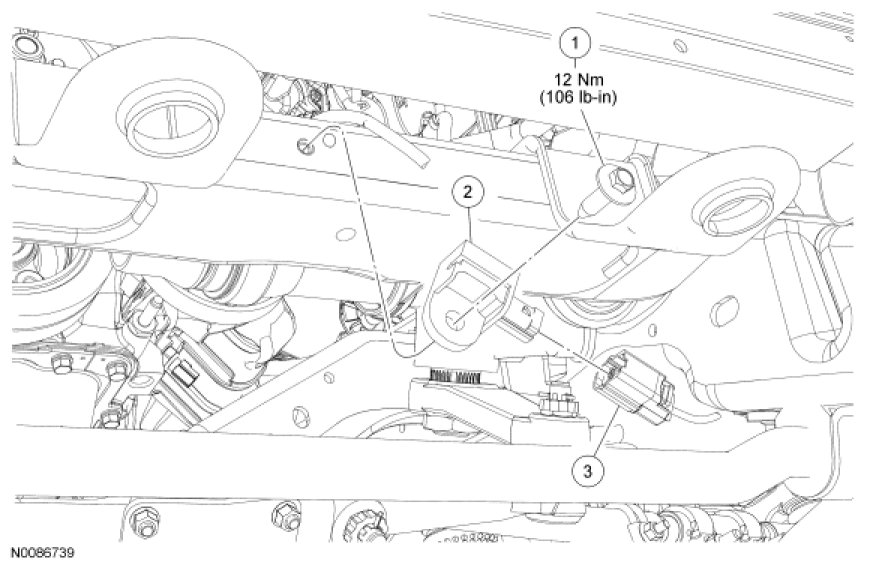 1
12 Nm
(106 lb-in)

2

3

N0086739