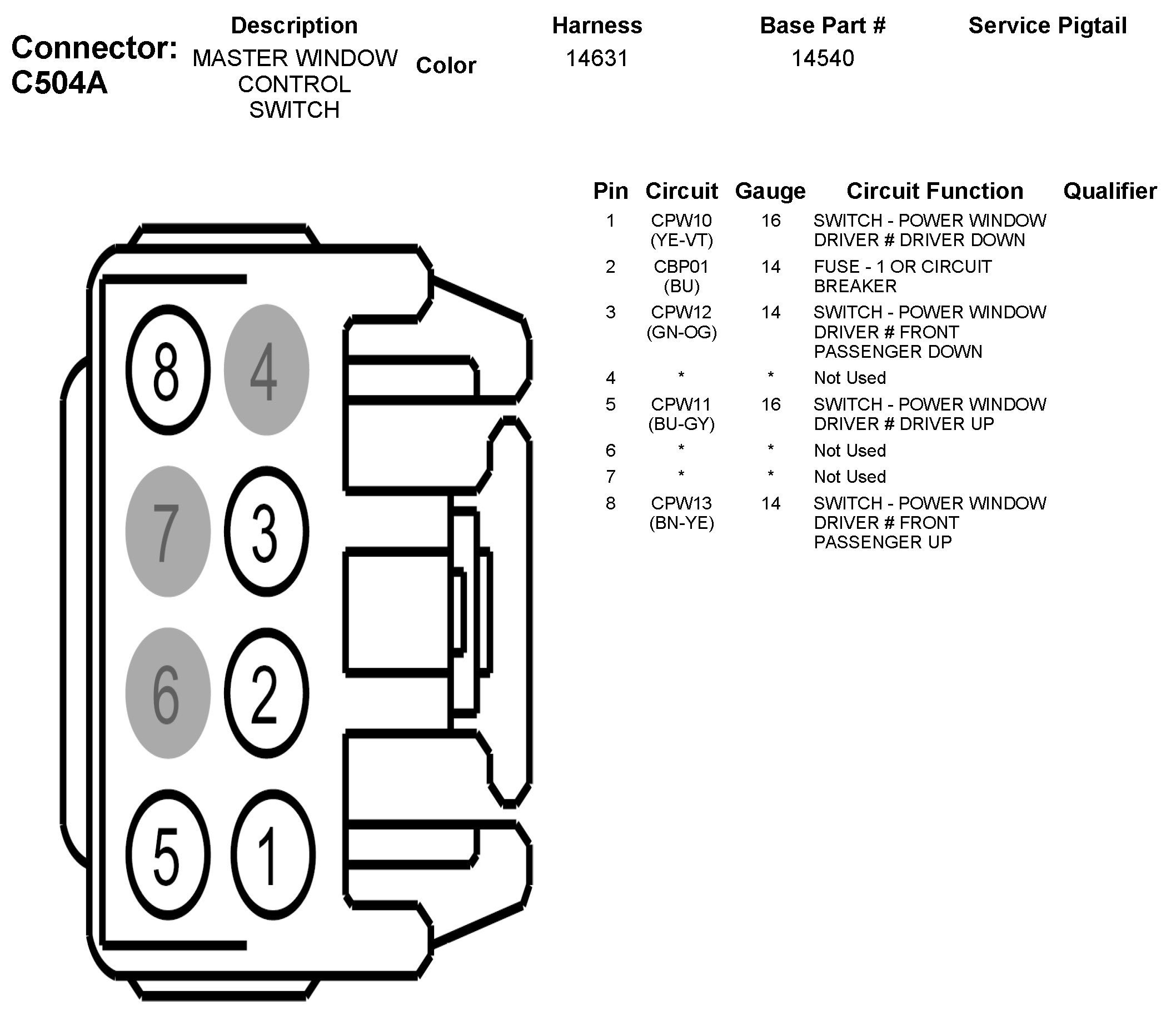 Connector: C504A

| Description | Color | Harness | Base Part # | Service Pigtail |
|---|---|---|---|---|
| MASTER WINDOW CONTROL SWITCH | | 14631 | 14540 | |

8 4
7 3
6 2
5 1

| Pin | Circuit | Gauge | Circuit Function | Qualifier |
|---|---|---|---|---|
| 1 | CPW10 (YE-VT) | 16 | SWITCH - POWER WINDOW DRIVER # DRIVER DOWN | |
| 2 | CBP01 (BU) | 14 | FUSE - 1 OR CIRCUIT BREAKER | |
| 3 | CPW12 (GN-OG) | 14 | SWITCH - POWER WINDOW DRIVER # FRONT PASSENGER DOWN | |
| 4 | * | * | Not Used | |
| 5 | CPW11 (BU-GY) | 16 | SWITCH - POWER WINDOW DRIVER # DRIVER UP | |
| 6 | * | * | Not Used | |
| 7 | * | * | Not Used | |
| 8 | CPW13 (BN-YE) | 14 | SWITCH - POWER WINDOW DRIVER # FRONT PASSENGER UP | |