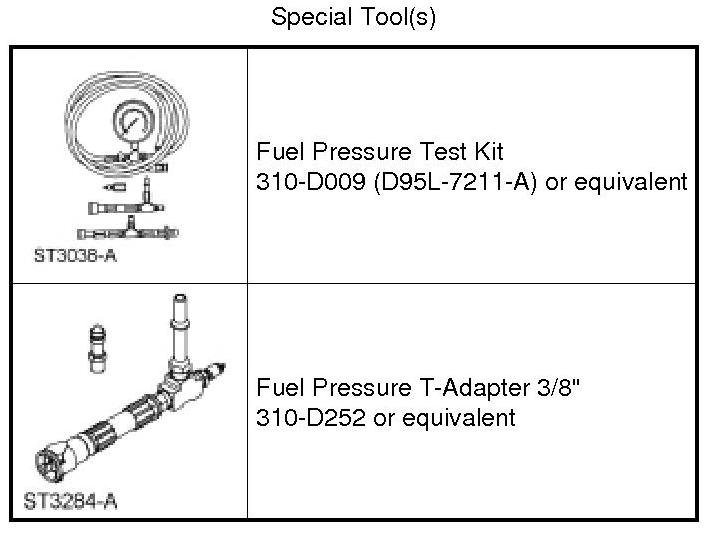 Special Tool(s)

| | |
|---|---|
| ST3036-A | Fuel Pressure Test Kit 310-D009 (D95L-7211-A) or equivalent |
| ST3284-A | Fuel Pressure T-Adapter 3/8" 310-D252 or equivalent |