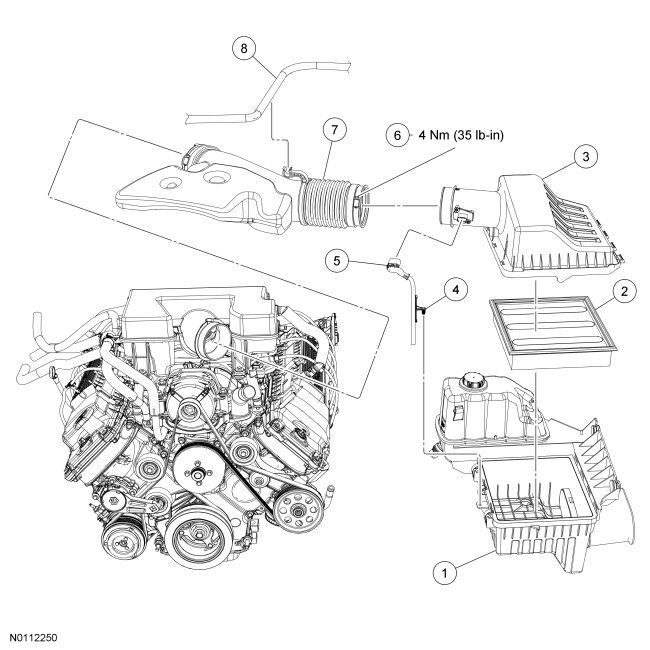 8

7

6 4 Nm (35 lb-in)

3

5

4

2

1

N0112250