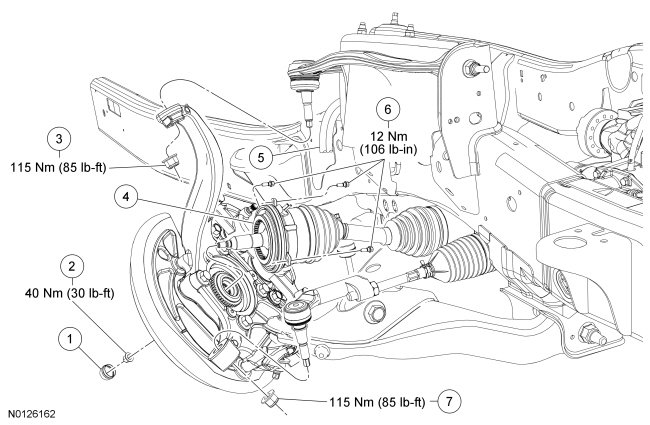 6
12 Nm
(106 lb-in)

3
115 Nm (85 lb-ft)

5

4

2
40 Nm (30 lb-ft)

1

115 Nm (85 lb-ft)
7

N0126162