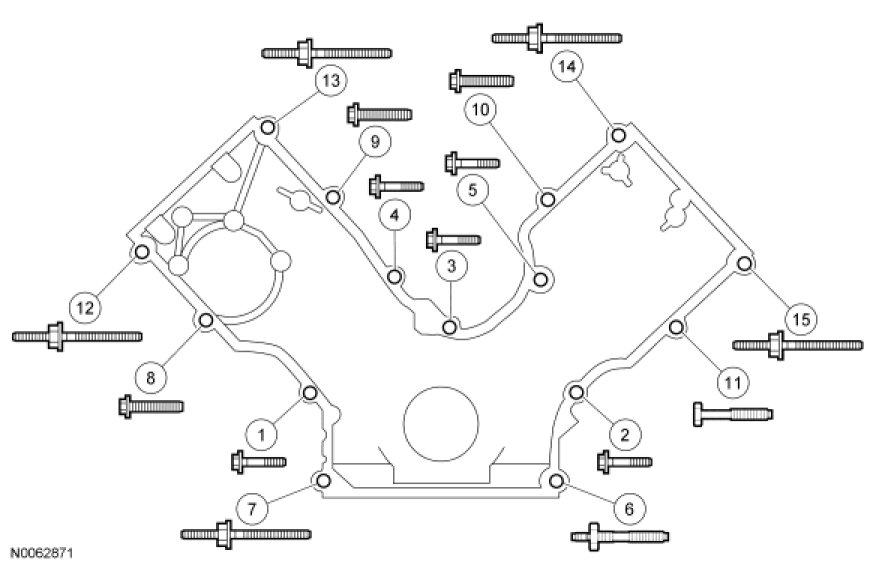 13
14
10
9
5
4
3
12
15
8
11
1
2
7
6
N0062871