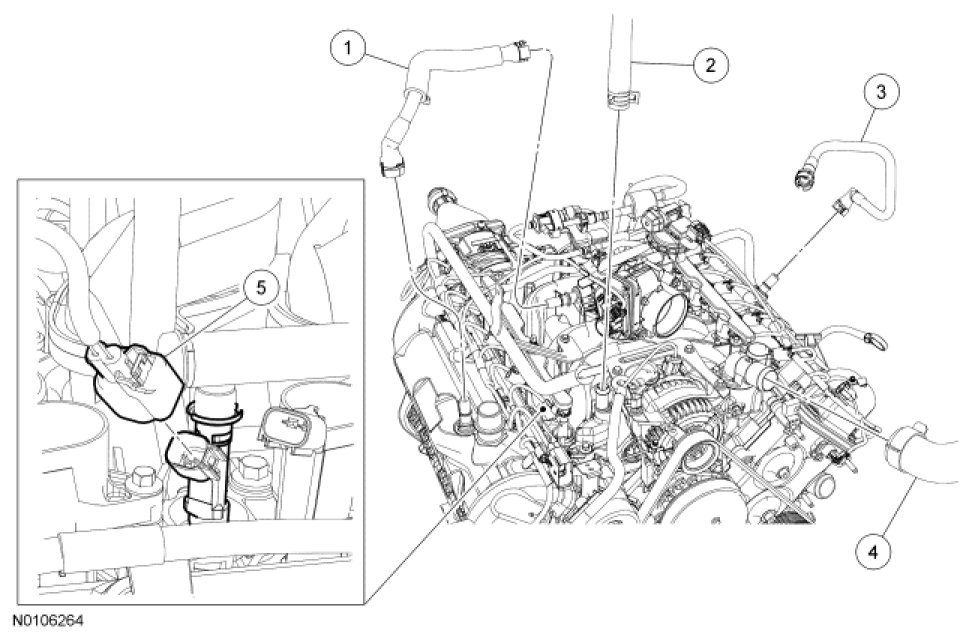 1
2
3
5
4
N0106264