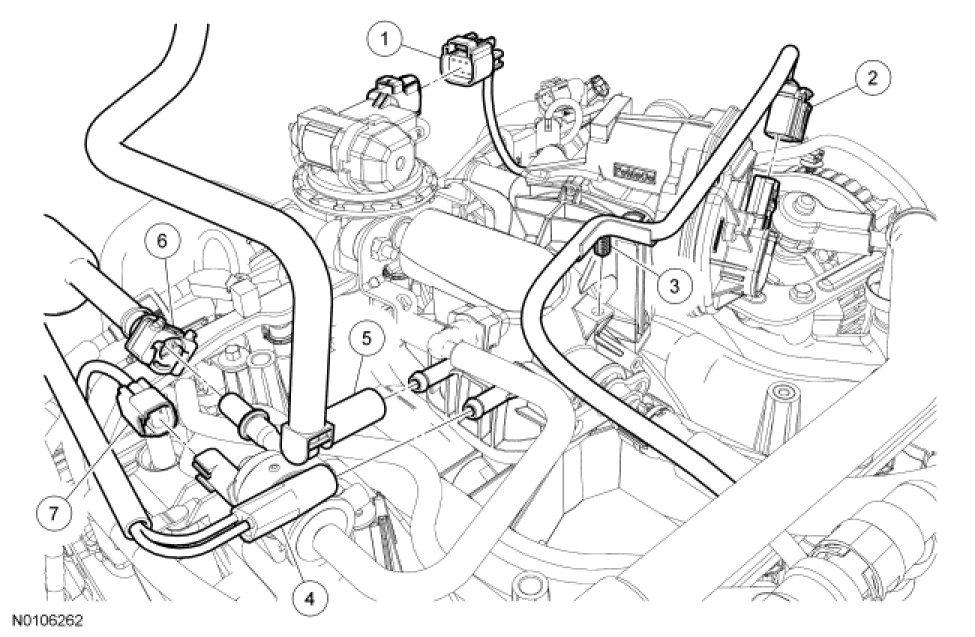 1
2
6
3
5
7
4
N0106262