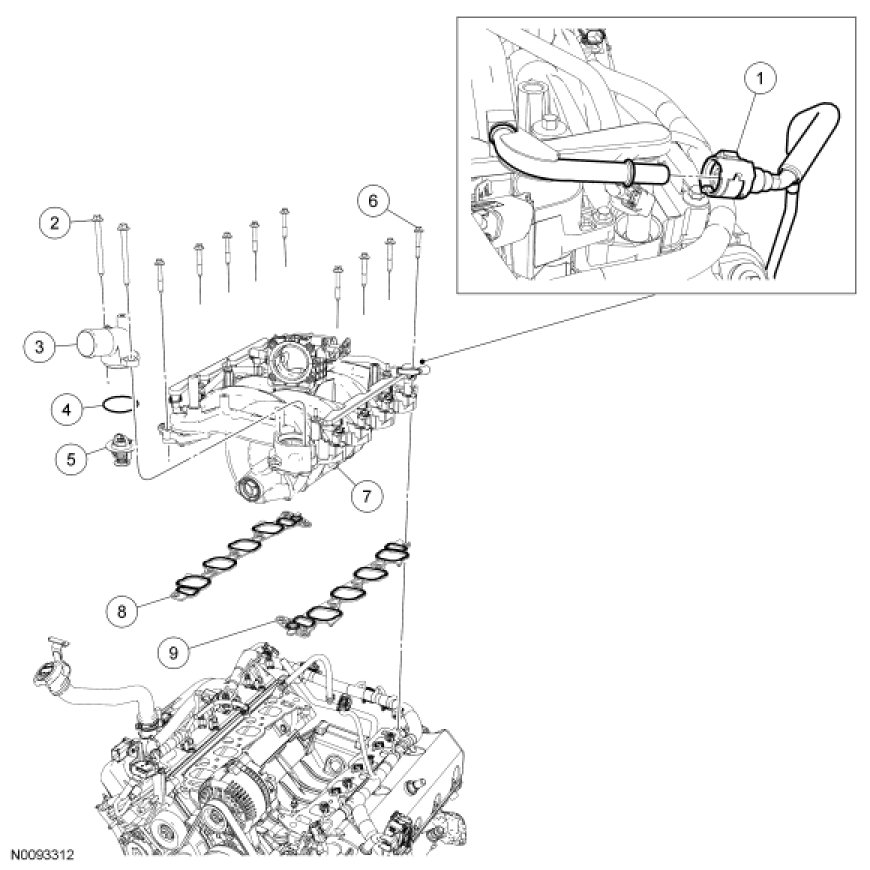 1
2
6
3
4
5
7
8
9
N0093312