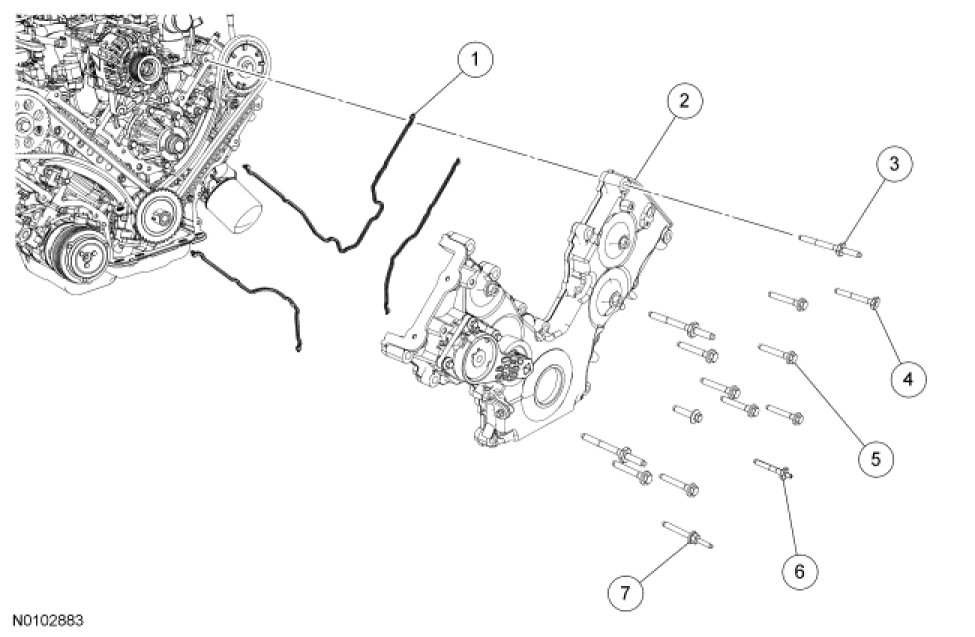 1
2
3
4
5
6
7
N0102883