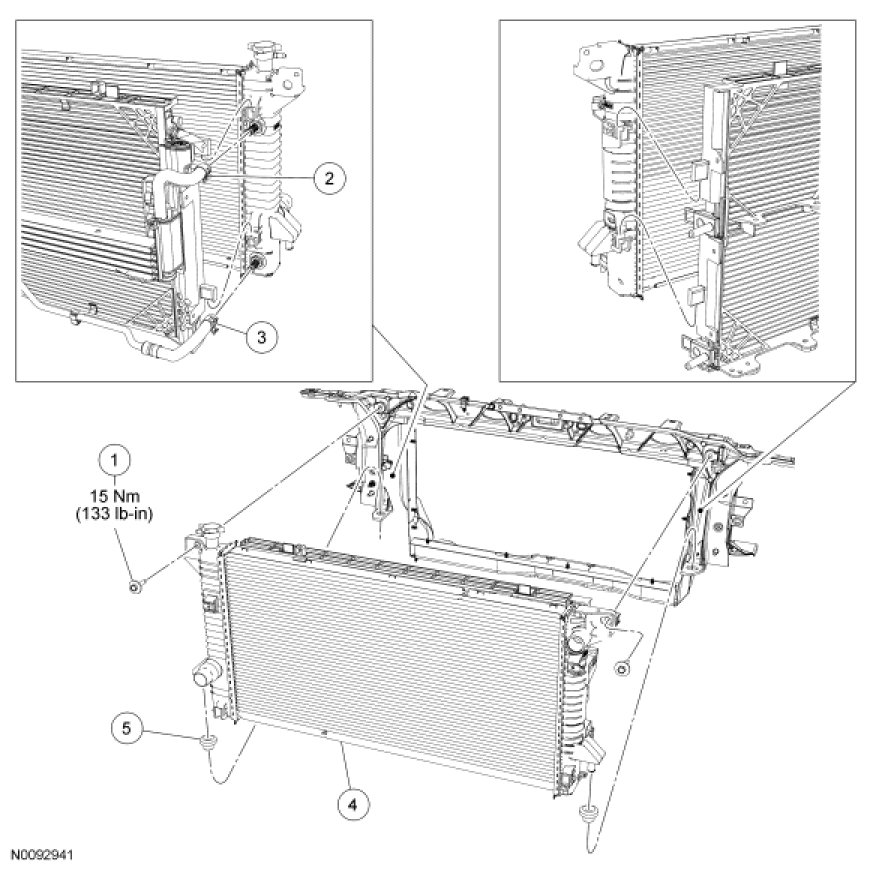 2

3

1
15 Nm
(133 lb-in)

5

4

N0092941