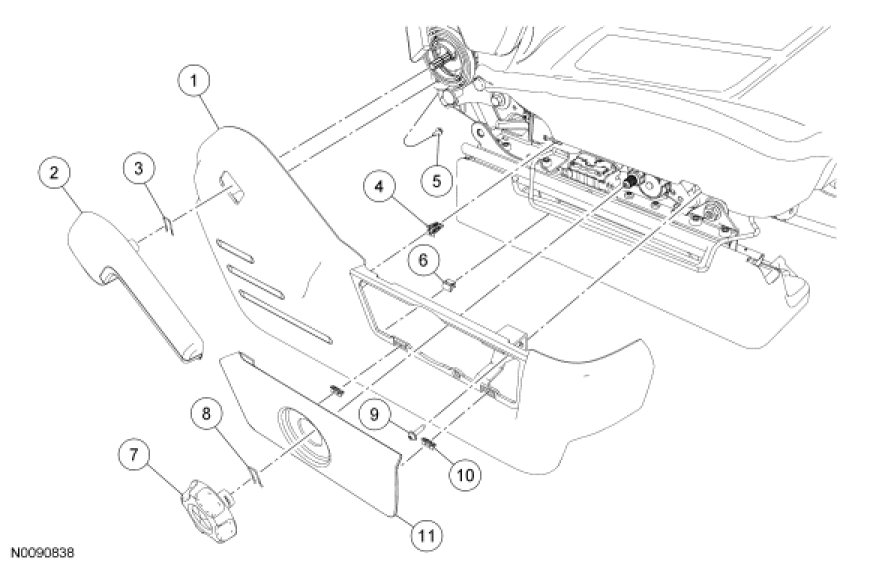 1
2
3
4
5
6
7
8
9
10
11
N0090838