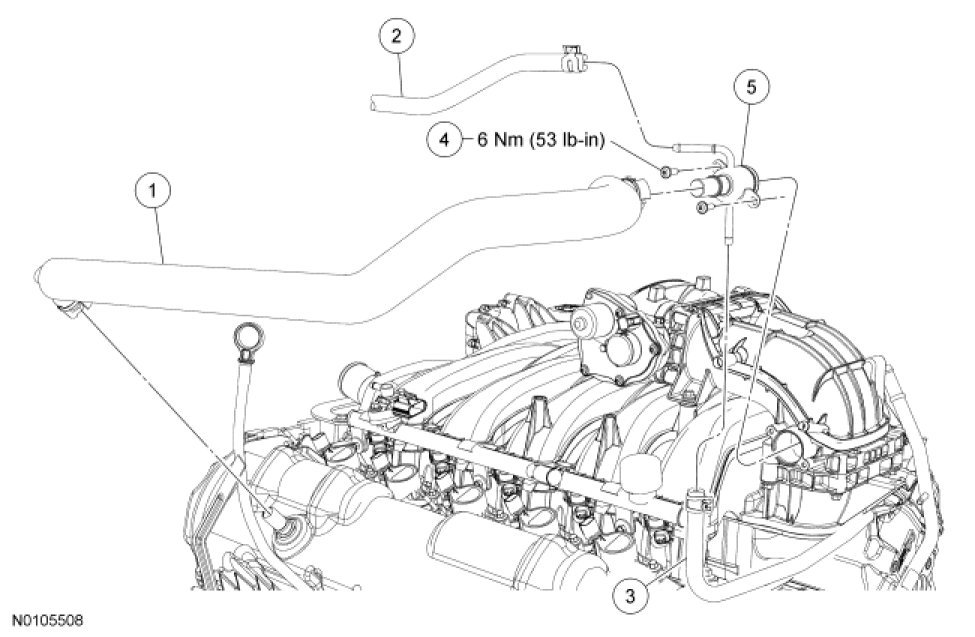 2

5

4 6 Nm (53 lb-in)

1

3

N0105508