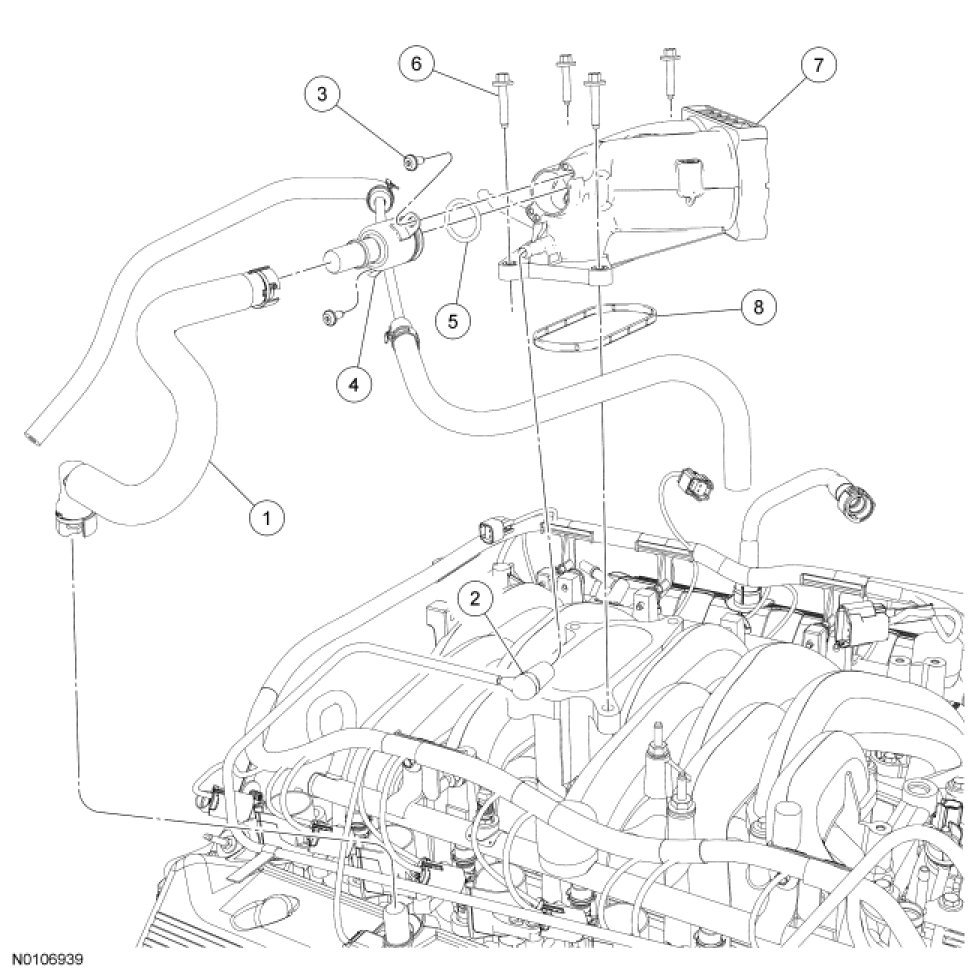 6
7
3
5
8
4
1
2
N0106939