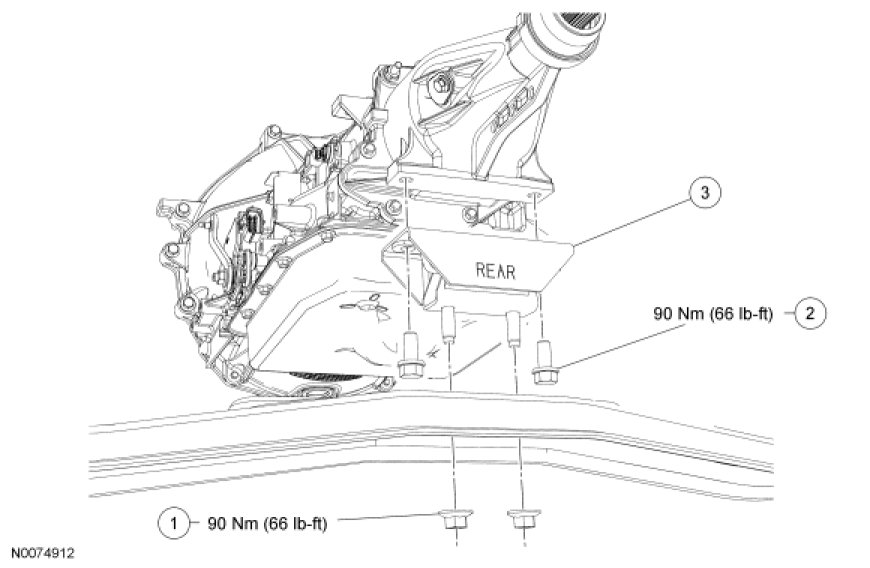 3

REAR

90 Nm (66 lb-ft) 2

1 90 Nm (66 lb-ft)

N0074912