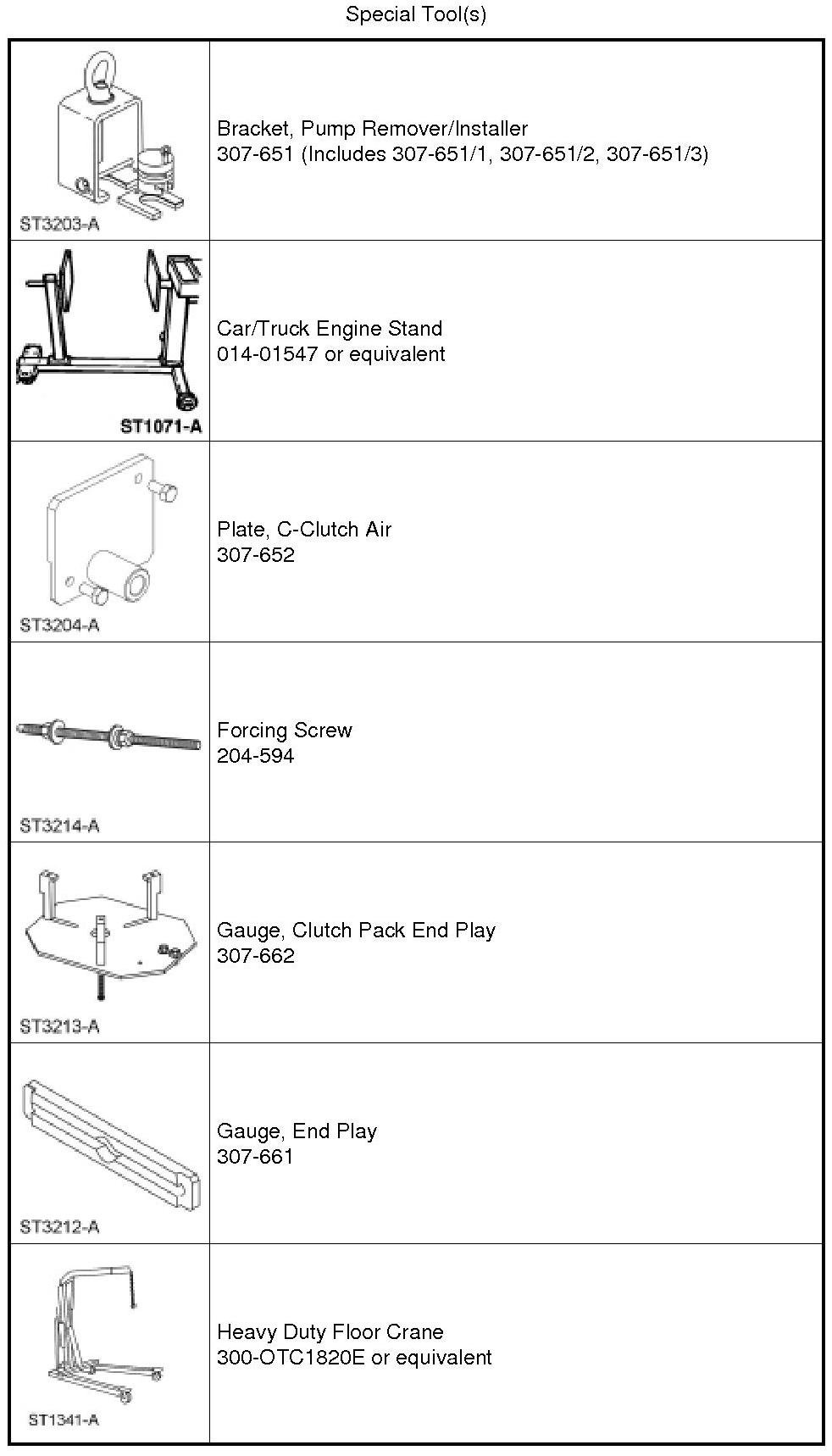 Special Tool(s)

| | |
|---|---|
| ST3203-A | Bracket, Pump Remover/Installer 307-651 (Includes 307-651/1, 307-651/2, 307-651/3) |
| ST1071-A | Car/Truck Engine Stand 014-01547 or equivalent |
| ST3204-A | Plate, C-Clutch Air 307-652 |
| ST3214-A | Forcing Screw 204-594 |
| ST3213-A | Gauge, Clutch Pack End Play 307-662 |
| ST3212-A | Gauge, End Play 307-661 |
| ST1341-A | Heavy Duty Floor Crane 300-OTC1820E or equivalent |