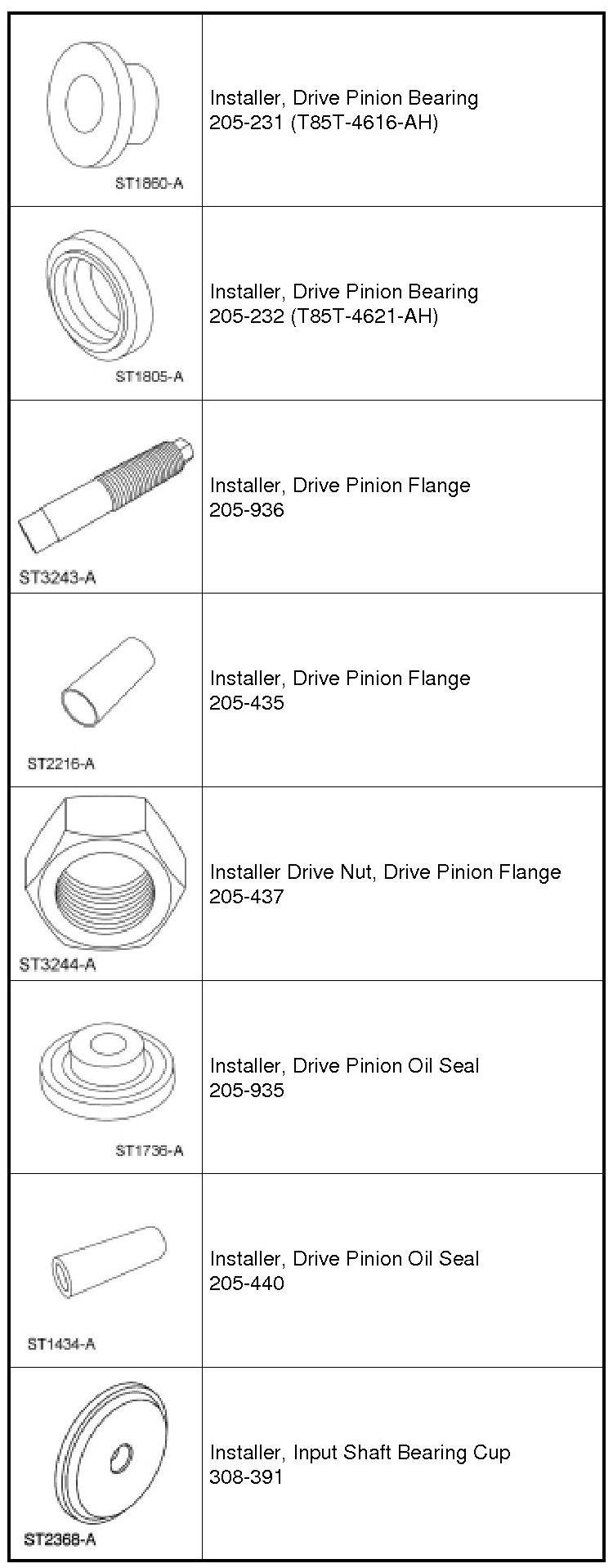 | | |
|---|---|
| ST1860-A | Installer, Drive Pinion Bearing 205-231 (T85T-4616-AH) |
| ST1805-A | Installer, Drive Pinion Bearing 205-232 (T85T-4621-AH) |
| ST3243-A | Installer, Drive Pinion Flange 205-936 |
| ST2216-A | Installer, Drive Pinion Flange 205-435 |
| ST3244-A | Installer Drive Nut, Drive Pinion Flange 205-437 |
| ST1736-A | Installer, Drive Pinion Oil Seal 205-935 |
| ST1434-A | Installer, Drive Pinion Oil Seal 205-440 |
| ST2368-A | Installer, Input Shaft Bearing Cup 308-391 |