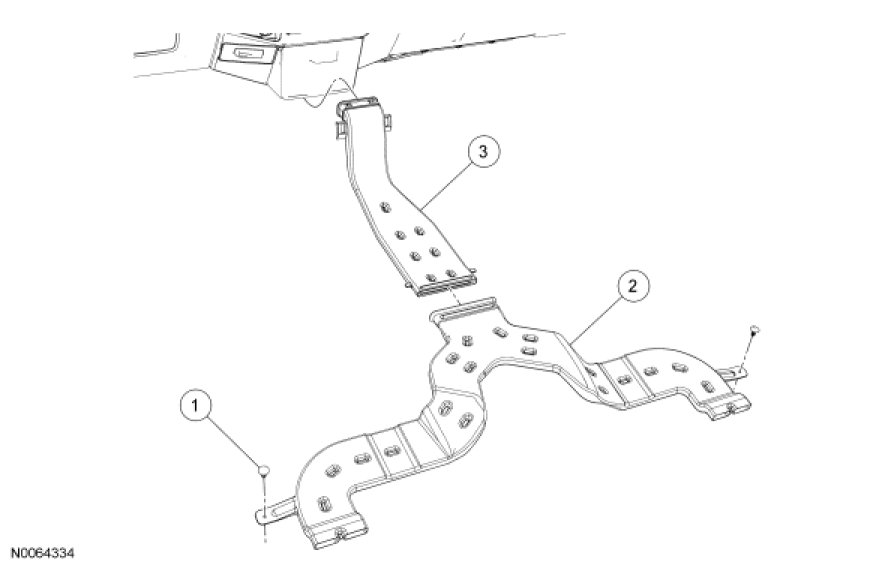 3

2

1

N0064334