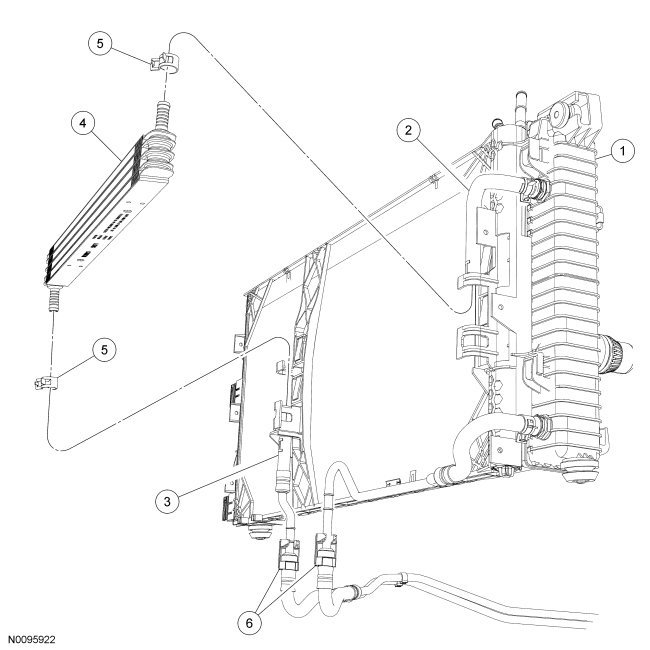 5

4

2

1

5

3

6

N0095922