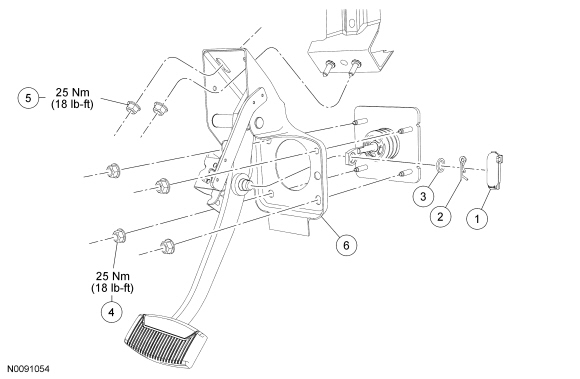 5 25 Nm (18 lb-ft)

3

2

1

6

25 Nm (18 lb-ft)

4

N0091054