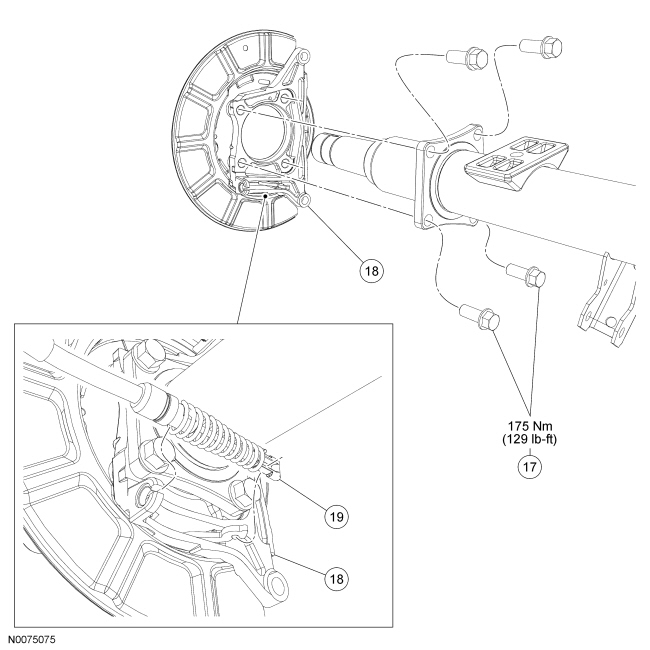 18

175 Nm
(129 lb-ft)

17

19

18

N0075075