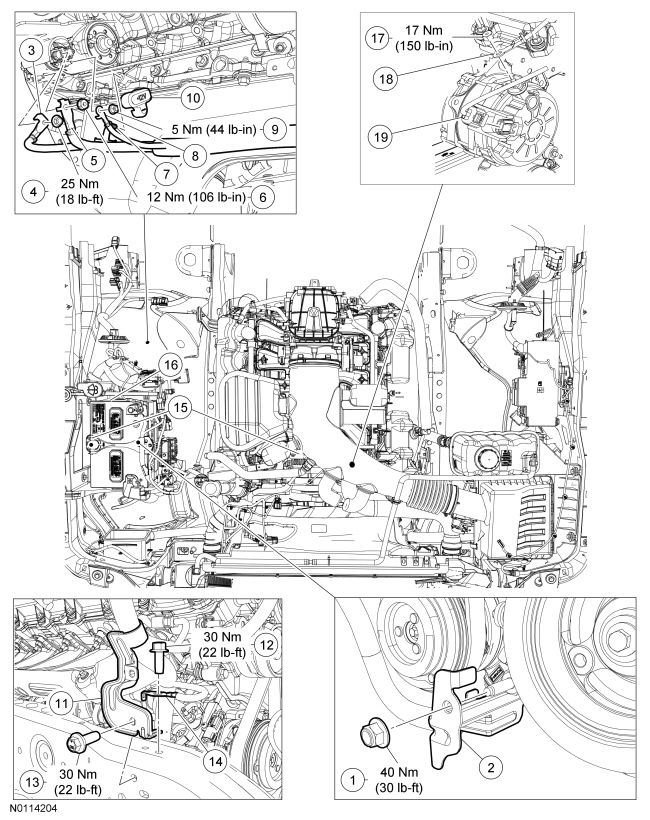 3
10
5 Nm (44 lb-in) 9
8
5
7
4 25 Nm (18 lb-ft)
12 Nm (106 lb-in) 6

17 17 Nm (150 lb-in)
18
19

16
15

30 Nm (22 lb-ft) 12
11
14
13 30 Nm (22 lb-ft)

1 40 Nm (30 lb-ft)
2

N0114204