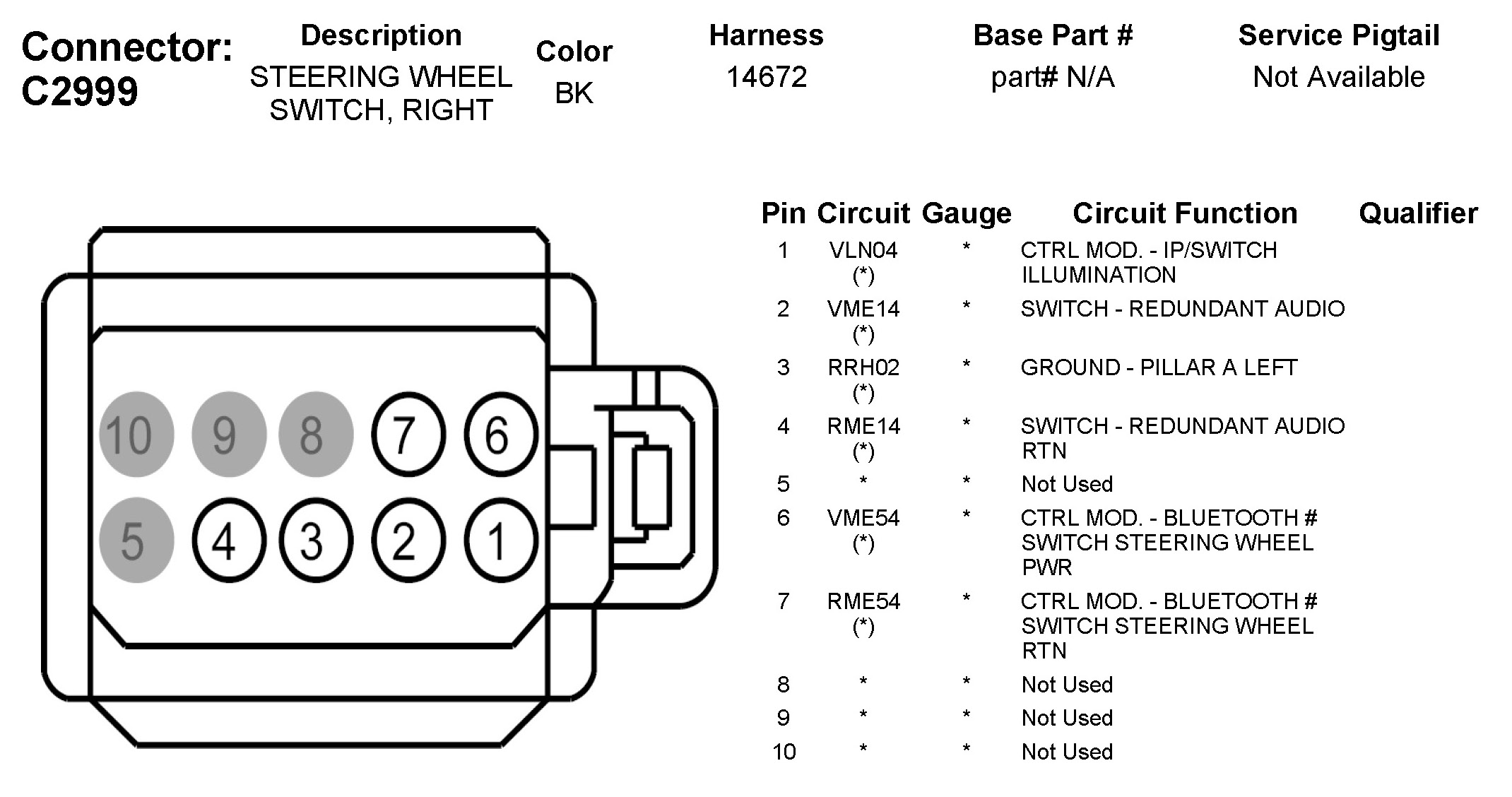 Connector: C2999

| Description | Color | Harness | Base Part # | Service Pigtail |
|---|---|---|---|---|
| STEERING WHEEL SWITCH, RIGHT | BK | 14672 | part# N/A | Not Available |

10 9 8 7 6
5 4 3 2 1

| Pin | Circuit | Gauge | Circuit Function | Qualifier |
|---|---|---|---|---|
| 1 | VLN04 (*) | * | CTRL MOD. - IP/SWITCH ILLUMINATION | |
| 2 | VME14 (*) | * | SWITCH - REDUNDANT AUDIO | |
| 3 | RRH02 (*) | * | GROUND - PILLAR A LEFT | |
| 4 | RME14 (*) | * | SWITCH - REDUNDANT AUDIO RTN | |
| 5 | * | * | Not Used | |
| 6 | VME54 (*) | * | CTRL MOD. - BLUETOOTH # SWITCH STEERING WHEEL PWR | |
| 7 | RME54 (*) | * | CTRL MOD. - BLUETOOTH # SWITCH STEERING WHEEL RTN | |
| 8 | * | * | Not Used | |
| 9 | * | * | Not Used | |
| 10 | * | * | Not Used | |