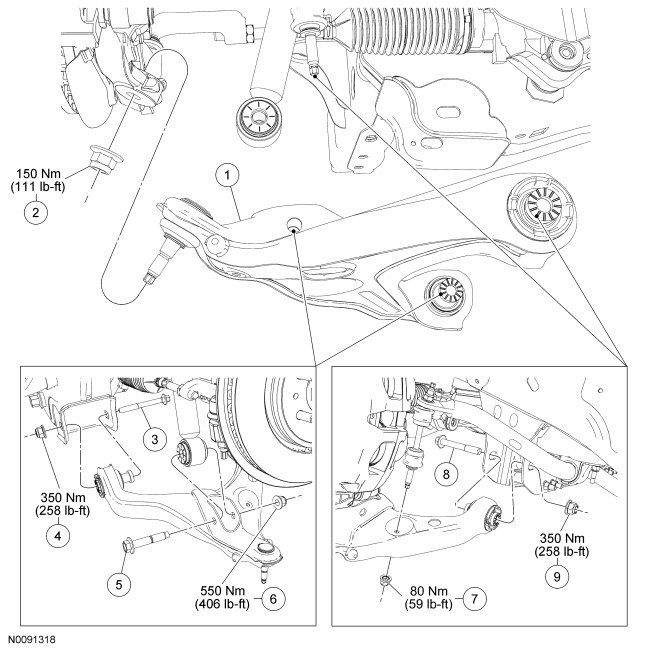 150 Nm
(111 lb-ft)
2

1

3

350 Nm
(258 lb-ft)
4

5

550 Nm
(406 lb-ft)
6

8

350 Nm
(258 lb-ft)
9

80 Nm
(59 lb-ft)
7

N0091318