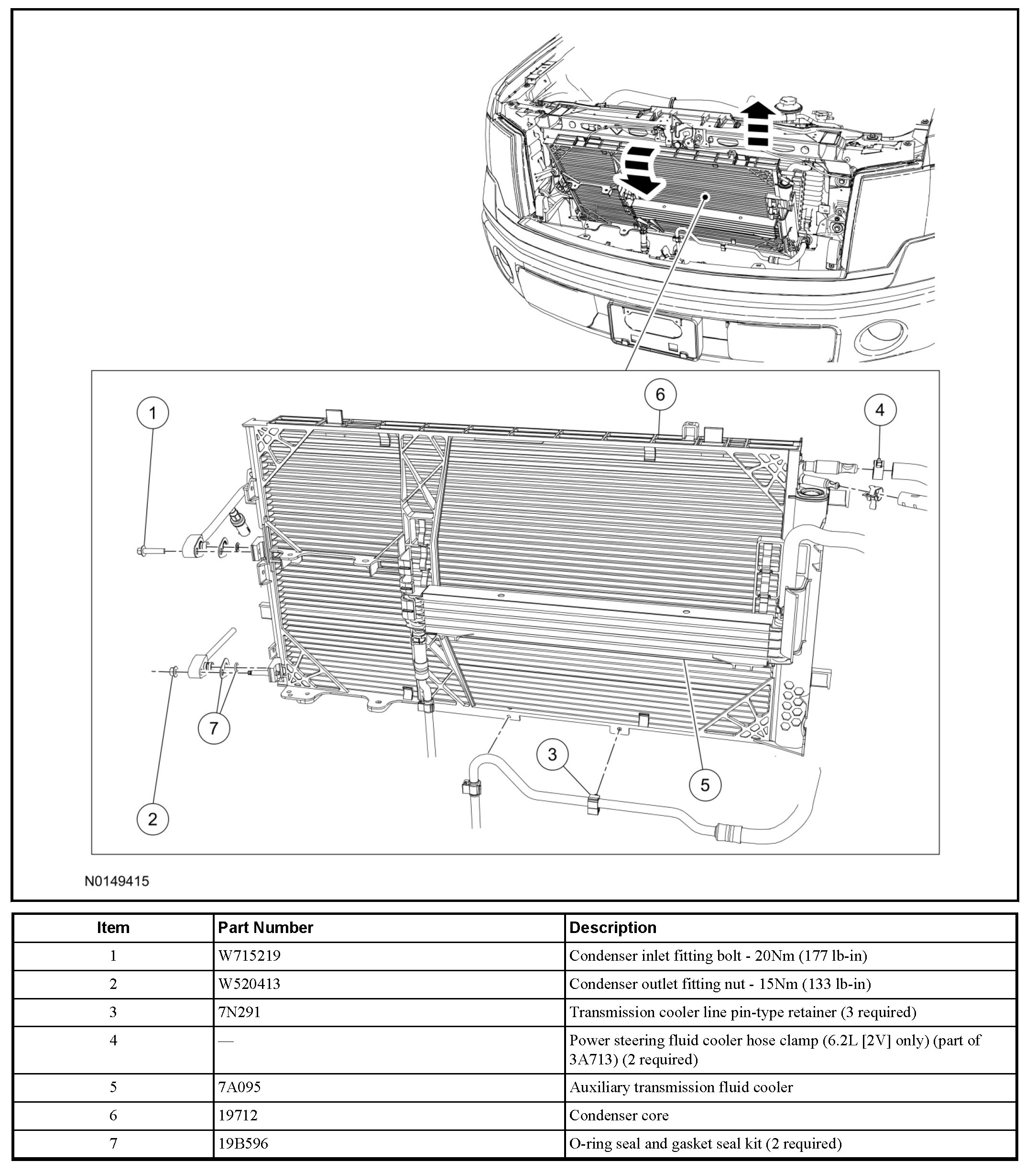 6

1

4

7

3

5

2

N0149415

| Item | Part Number | Description |
|---|---|---|
| 1 | W715219 | Condenser inlet fitting bolt - 20Nm (177 lb-in) |
| 2 | W520413 | Condenser outlet fitting nut - 15Nm (133 lb-in) |
| 3 | 7N291 | Transmission cooler line pin-type retainer (3 required) |
| 4 | — | Power steering fluid cooler hose clamp (6.2L [2V] only) (part of 3A713) (2 required) |
| 5 | 7A095 | Auxiliary transmission fluid cooler |
| 6 | 19712 | Condenser core |
| 7 | 19B596 | O-ring seal and gasket seal kit (2 required) |