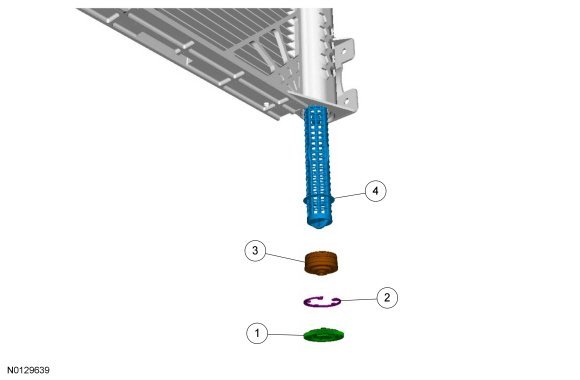 4
3
2
1
N0129639