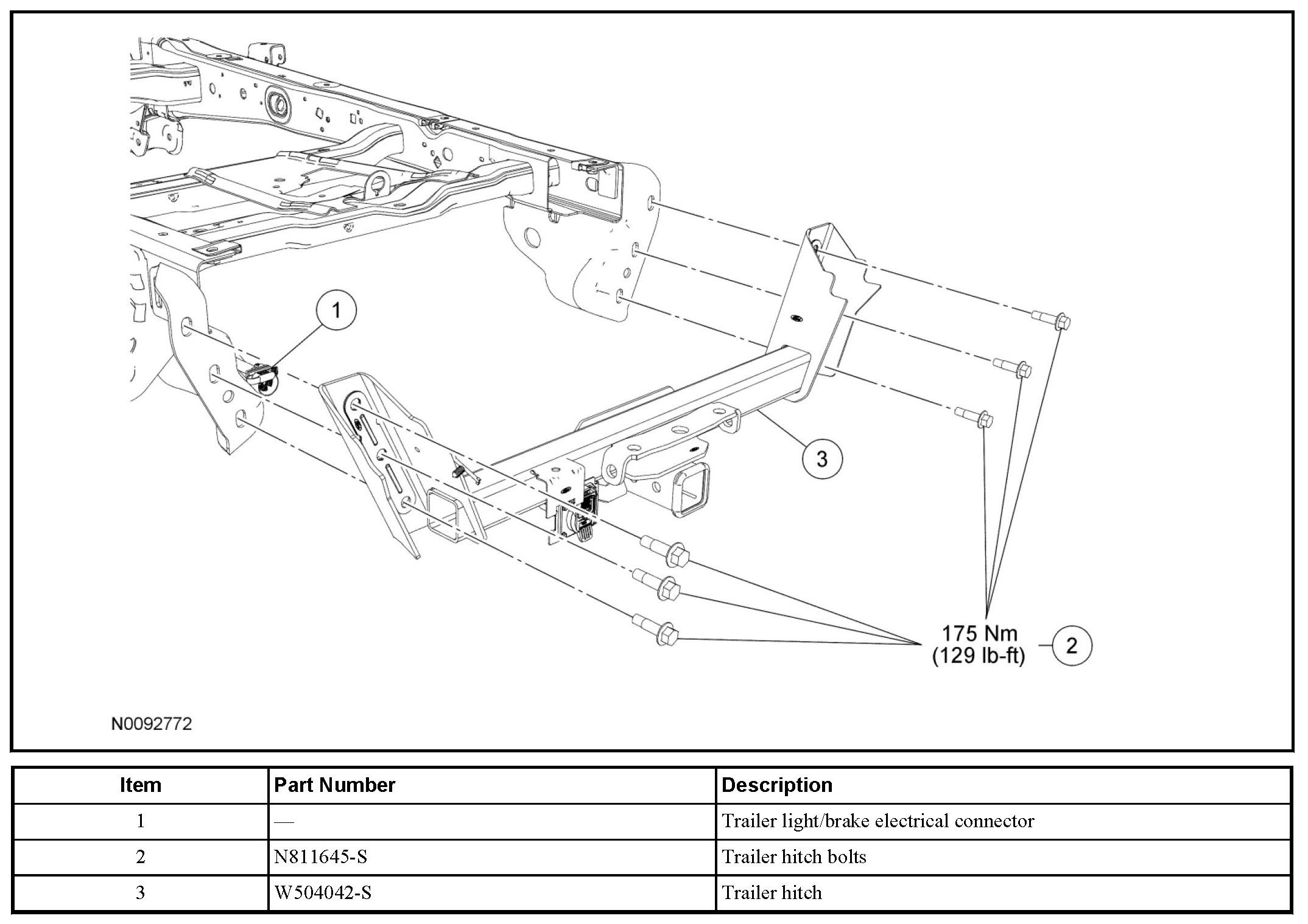 1

3

175 Nm
(129 lb-ft)

2

N0092772

| Item | Part Number | Description |
|---|---|---|
| 1 | — | Trailer light/brake electrical connector |
| 2 | N811645-S | Trailer hitch bolts |
| 3 | W504042-S | Trailer hitch |