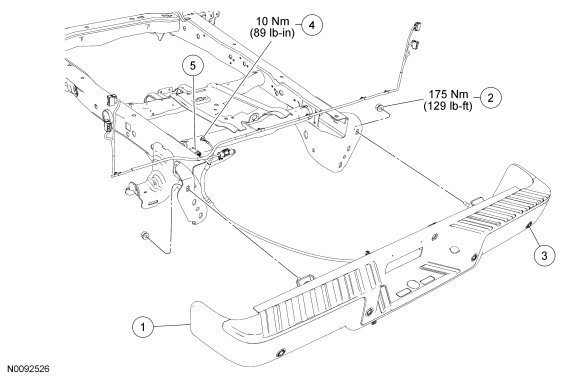 10 Nm
(89 lb-in)
4

5

175 Nm
(129 lb-ft)
2

3

1

N0092526