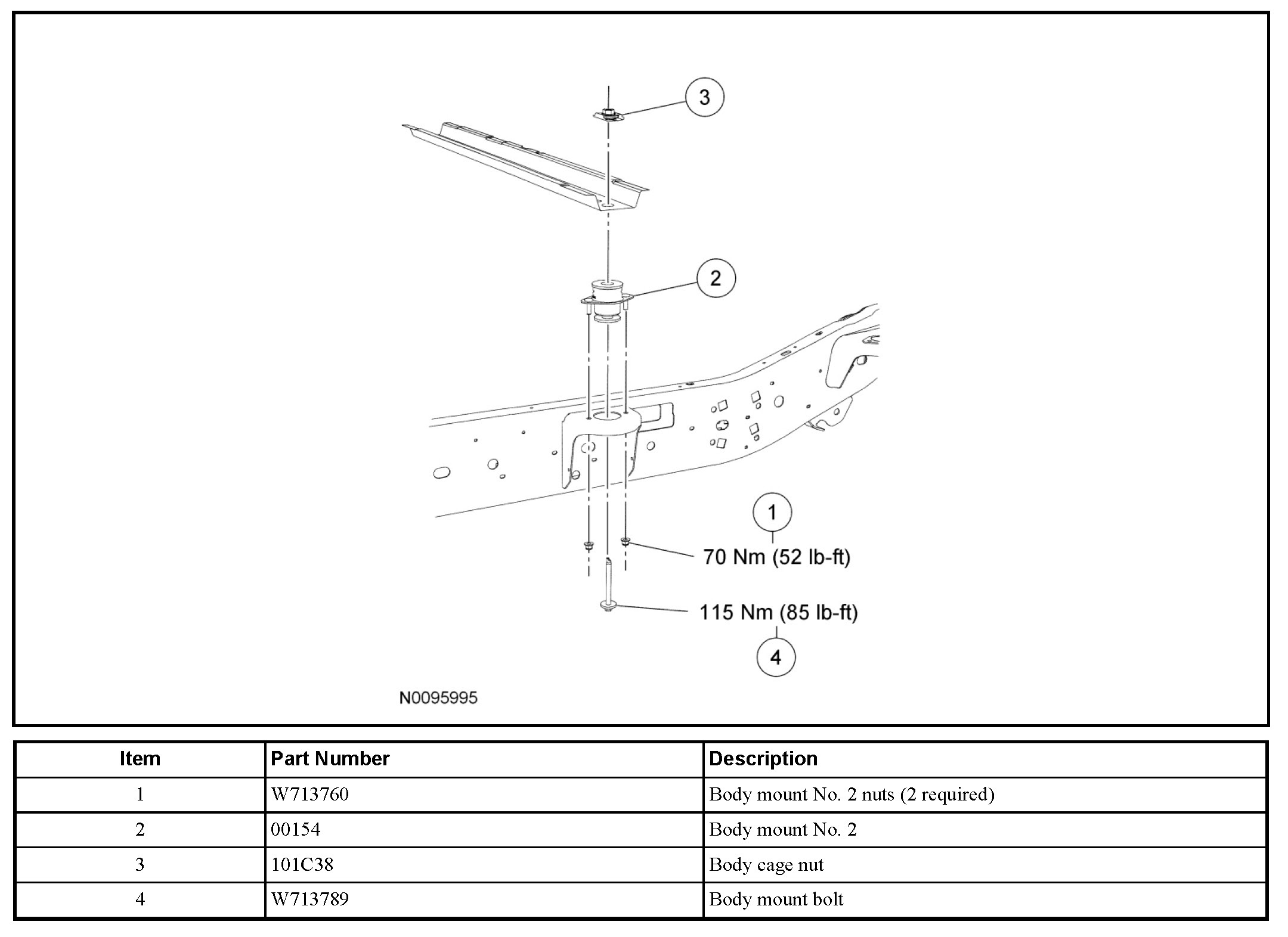 3

2

1

70 Nm (52 lb-ft)

115 Nm (85 lb-ft)

4

N0095995

| Item | Part Number | Description |
|---|---|---|
| 1 | W713760 | Body mount No. 2 nuts (2 required) |
| 2 | 00154 | Body mount No. 2 |
| 3 | 101C38 | Body cage nut |
| 4 | W713789 | Body mount bolt |