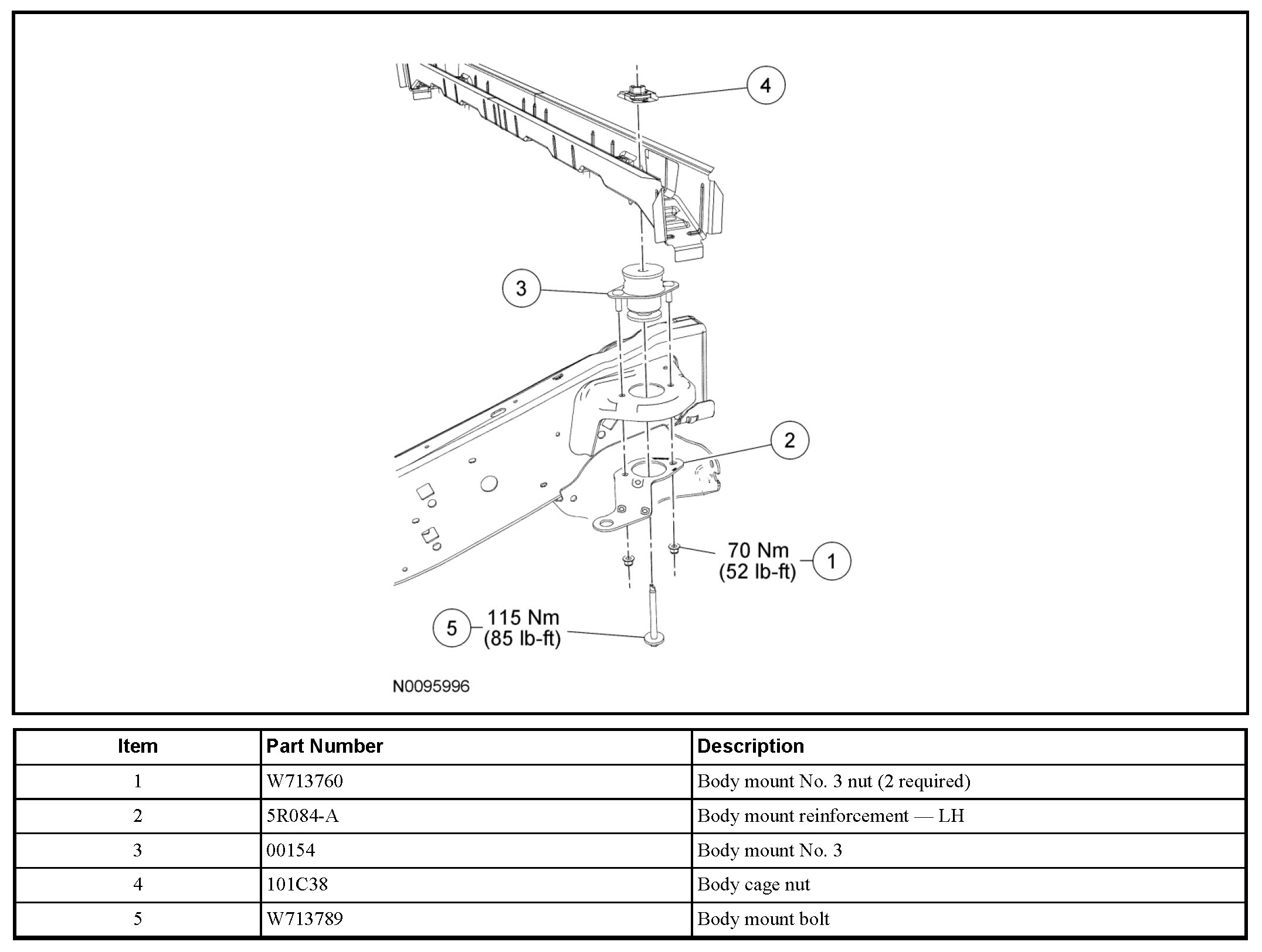 4

3

2

70 Nm
(52 lb-ft)
1

5
115 Nm
(85 lb-ft)

N0095996

| Item | Part Number | Description |
|---|---|---|
| 1 | W713760 | Body mount No. 3 nut (2 required) |
| 2 | 5R084-A | Body mount reinforcement — LH |
| 3 | 00154 | Body mount No. 3 |
| 4 | 101C38 | Body cage nut |
| 5 | W713789 | Body mount bolt |