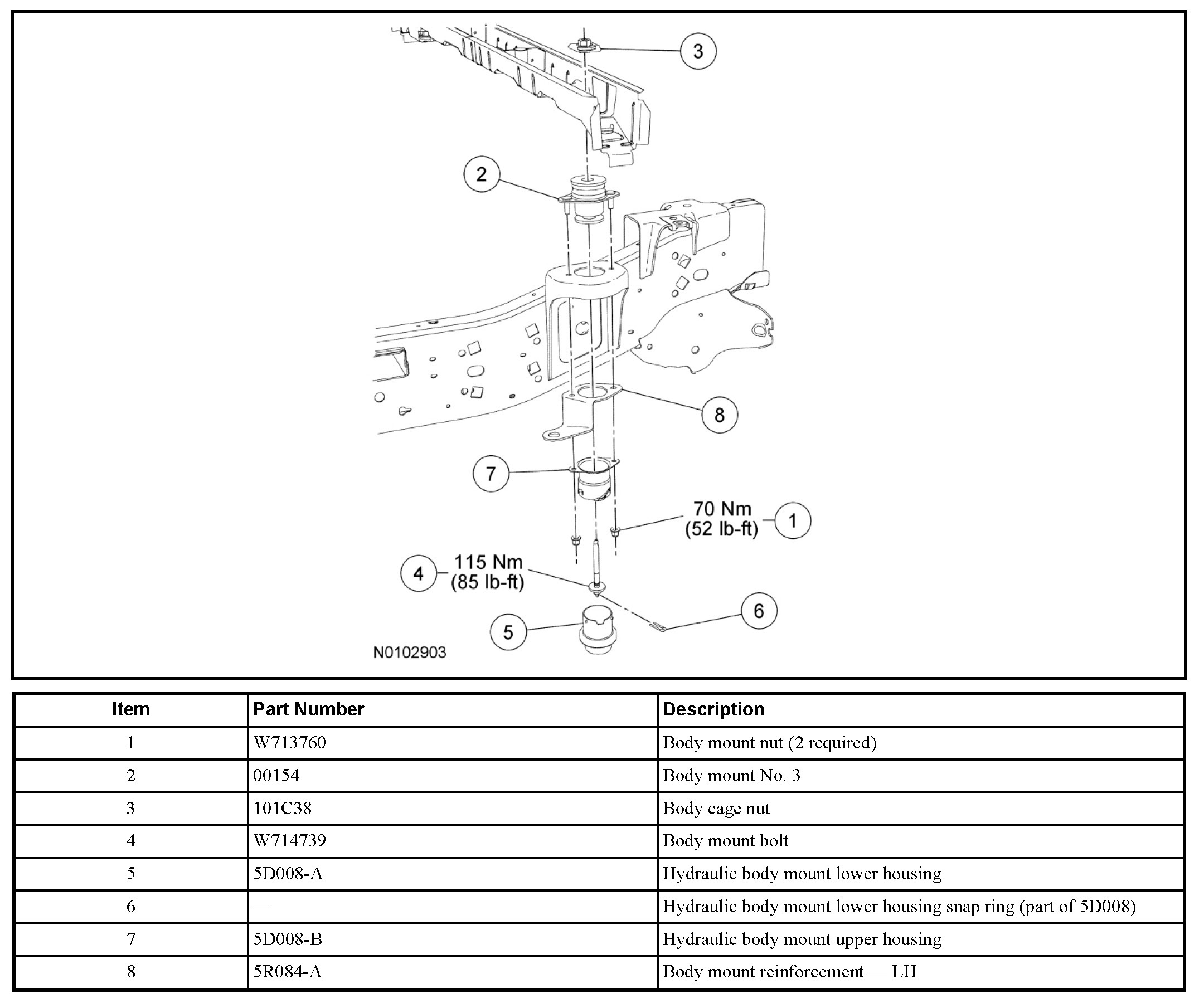 3

2

8

7

70 Nm
(52 lb-ft)

1

4

115 Nm
(85 lb-ft)

6

5

N0102903

| Item | Part Number | Description |
|---|---|---|
| 1 | W713760 | Body mount nut (2 required) |
| 2 | 00154 | Body mount No. 3 |
| 3 | 101C38 | Body cage nut |
| 4 | W714739 | Body mount bolt |
| 5 | 5D008-A | Hydraulic body mount lower housing |
| 6 | — | Hydraulic body mount lower housing snap ring (part of 5D008) |
| 7 | 5D008-B | Hydraulic body mount upper housing |
| 8 | 5R084-A | Body mount reinforcement — LH |