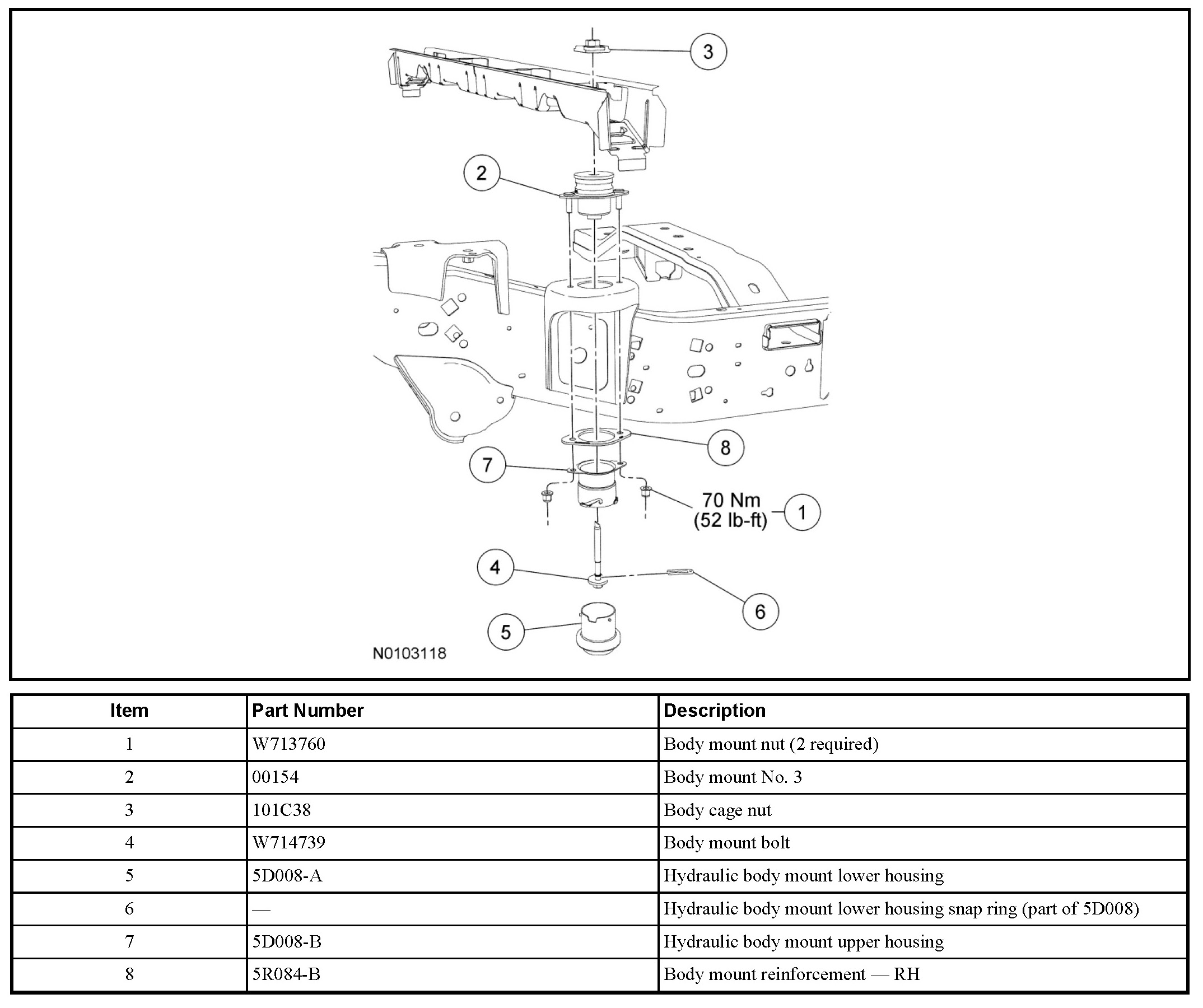 3

2

8

7

70 Nm (52 lb-ft)

1

4

6

5

N0103118

| Item | Part Number | Description |
|---|---|---|
| 1 | W713760 | Body mount nut (2 required) |
| 2 | 00154 | Body mount No. 3 |
| 3 | 101C38 | Body cage nut |
| 4 | W714739 | Body mount bolt |
| 5 | 5D008-A | Hydraulic body mount lower housing |
| 6 | — | Hydraulic body mount lower housing snap ring (part of 5D008) |
| 7 | 5D008-B | Hydraulic body mount upper housing |
| 8 | 5R084-B | Body mount reinforcement — RH |