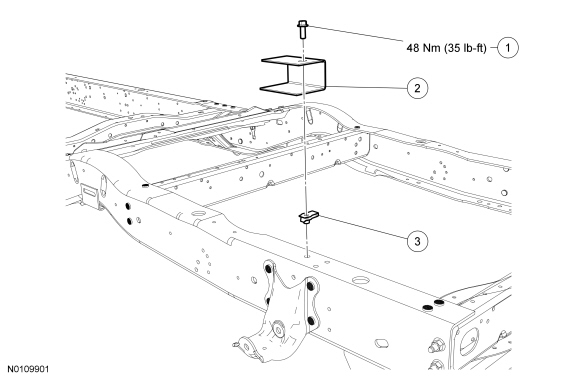 48 Nm (35 lb-ft)
1
2
3
N0109901