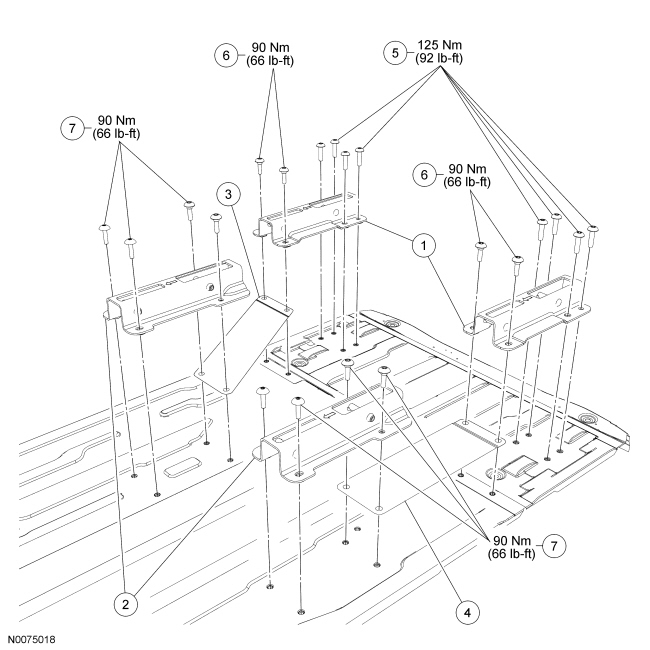 6 90 Nm (66 lb-ft)

5 125 Nm (92 lb-ft)

7 90 Nm (66 lb-ft)

3

6 90 Nm (66 lb-ft)

1

90 Nm (66 lb-ft) 7

2

4

N0075018