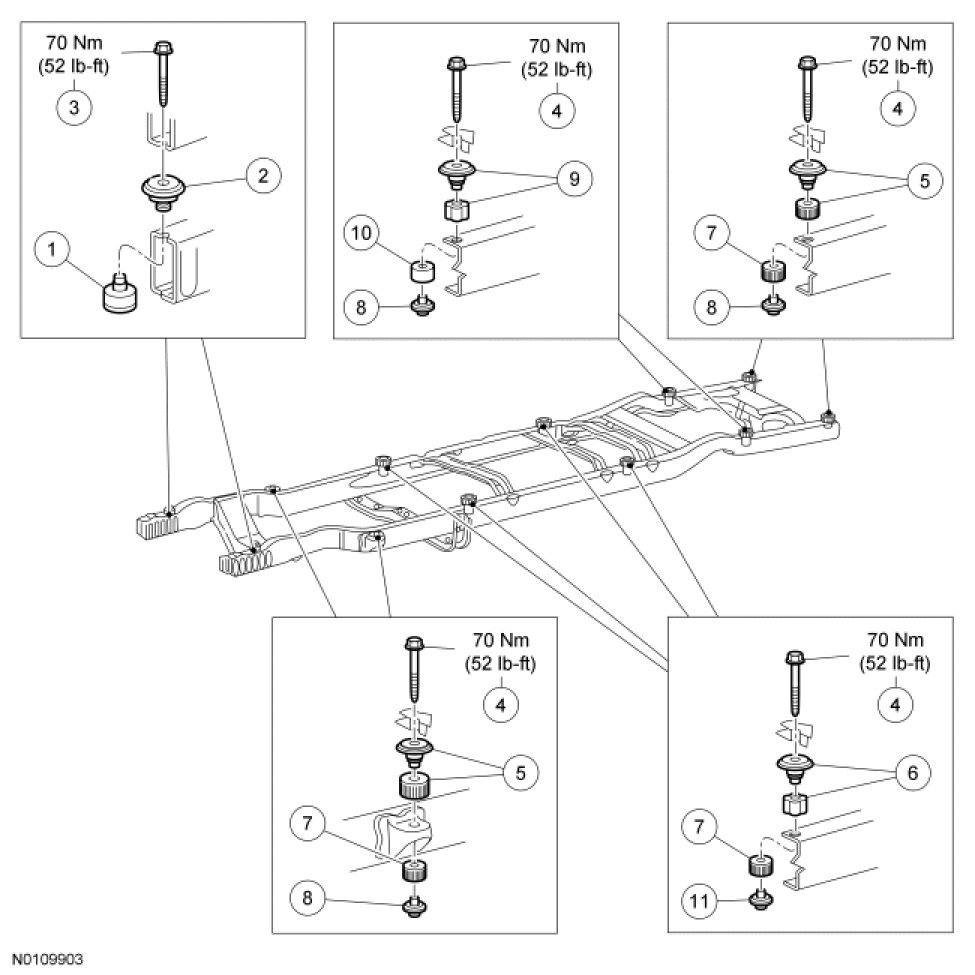 70 Nm
(52 lb-ft)
3
2
1

70 Nm
(52 lb-ft)
4
9
10
8

70 Nm
(52 lb-ft)
4
5
7
8

70 Nm
(52 lb-ft)
4
5
7
8

70 Nm
(52 lb-ft)
4
6
7
11

N0109903