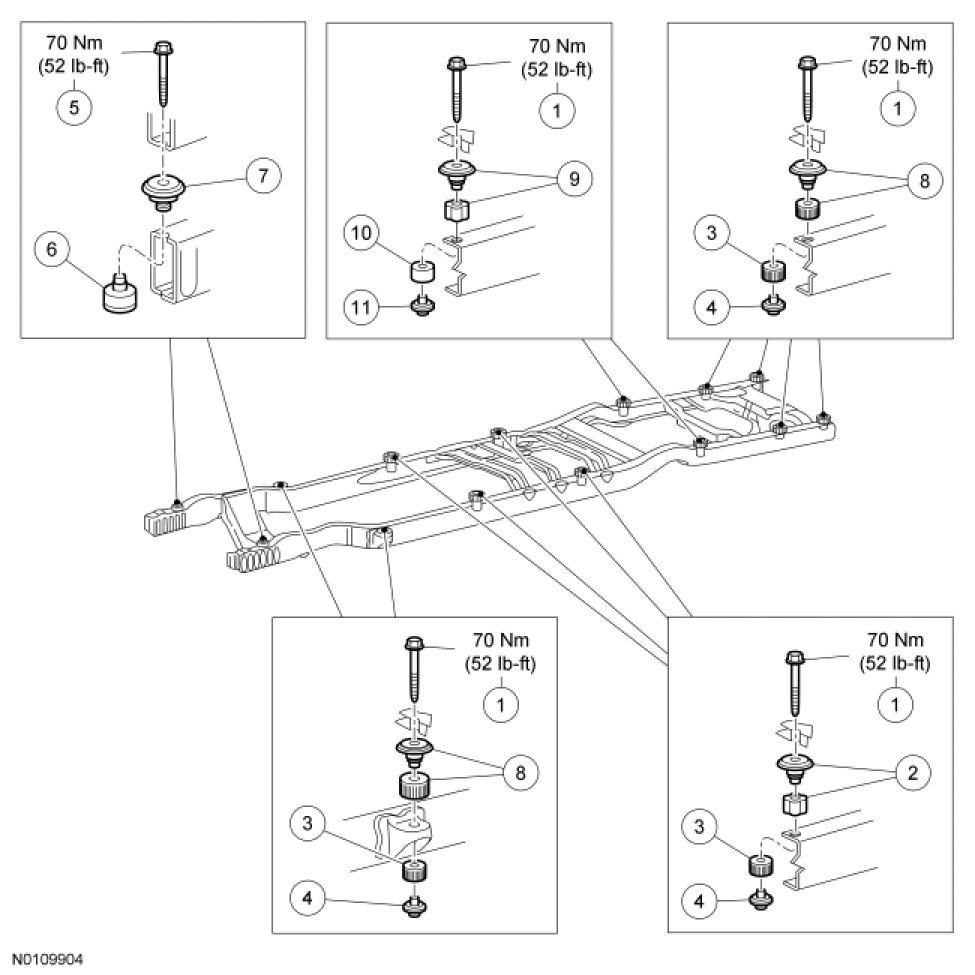 70 Nm
(52 lb-ft)
5
7
6

70 Nm
(52 lb-ft)
1
9
10
11

70 Nm
(52 lb-ft)
1
8
3
4

70 Nm
(52 lb-ft)
1
8
3
4

70 Nm
(52 lb-ft)
1
2
3
4

N0109904