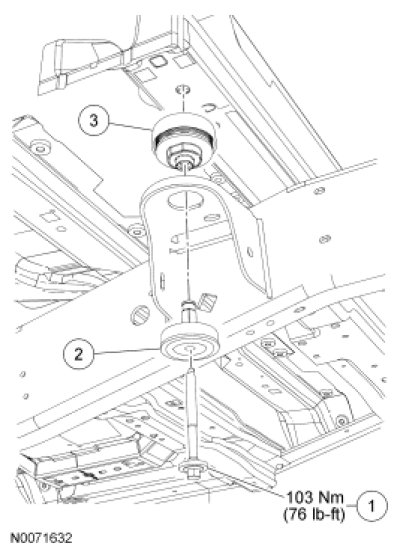 3

2

103 Nm
(76 lb-ft)

1

N0071632