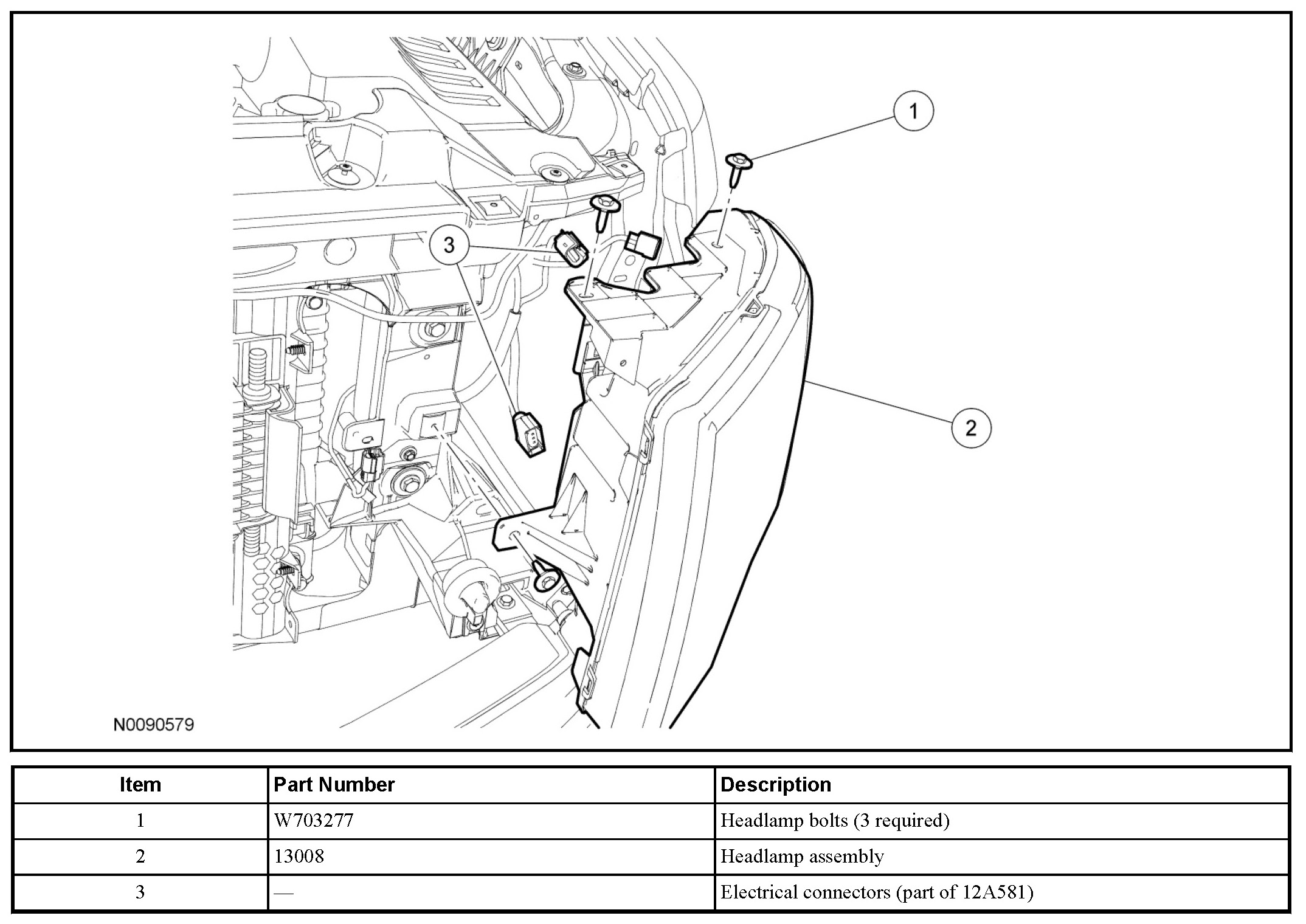 1

3

2

N0090579

| Item | Part Number | Description |
|---|---|---|
| 1 | W703277 | Headlamp bolts (3 required) |
| 2 | 13008 | Headlamp assembly |
| 3 | — | Electrical connectors (part of 12A581) |