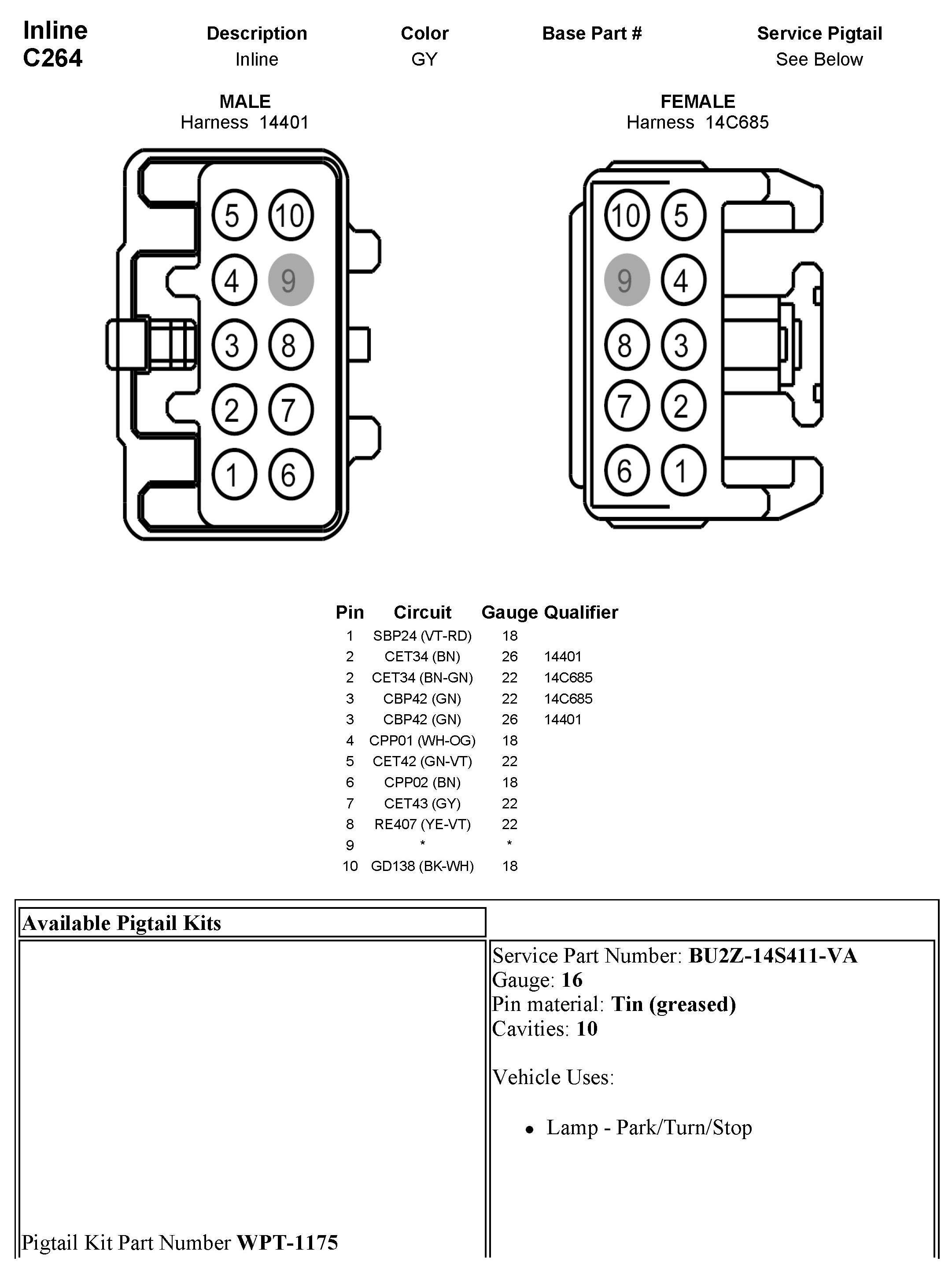 Inline
C264

| Description | Color | Base Part # | Service Pigtail |
|---|---|---|---|
| Inline | GY | | See Below |

MALE
Harness 14401

5 10
4 9
3 8
2 7
1 6

FEMALE
Harness 14C685

10 5
9 4
8 3
7 2
6 1

| Pin | Circuit | Gauge | Qualifier |
|---|---|---|---|
| 1 | SBP24 (VT-RD) | 18 | |
| 2 | CET34 (BN) | 26 | 14401 |
| 2 | CET34 (BN-GN) | 22 | 14C685 |
| 3 | CBP42 (GN) | 22 | 14C685 |
| 3 | CBP42 (GN) | 26 | 14401 |
| 4 | CPP01 (WH-OG) | 18 | |
| 5 | CET42 (GN-VT) | 22 | |
| 6 | CPP02 (BN) | 18 | |
| 7 | CET43 (GY) | 22 | |
| 8 | RE407 (YE-VT) | 22 | |
| 9 | * | * | |
| 10 | GD138 (BK-WH) | 18 | |

Available Pigtail Kits

Pigtail Kit Part Number WPT-1175

Service Part Number: BU2Z-14S411-VA
Gauge: 16
Pin material: Tin (greased)
Cavities: 10

Vehicle Uses:

• Lamp - Park/Turn/Stop