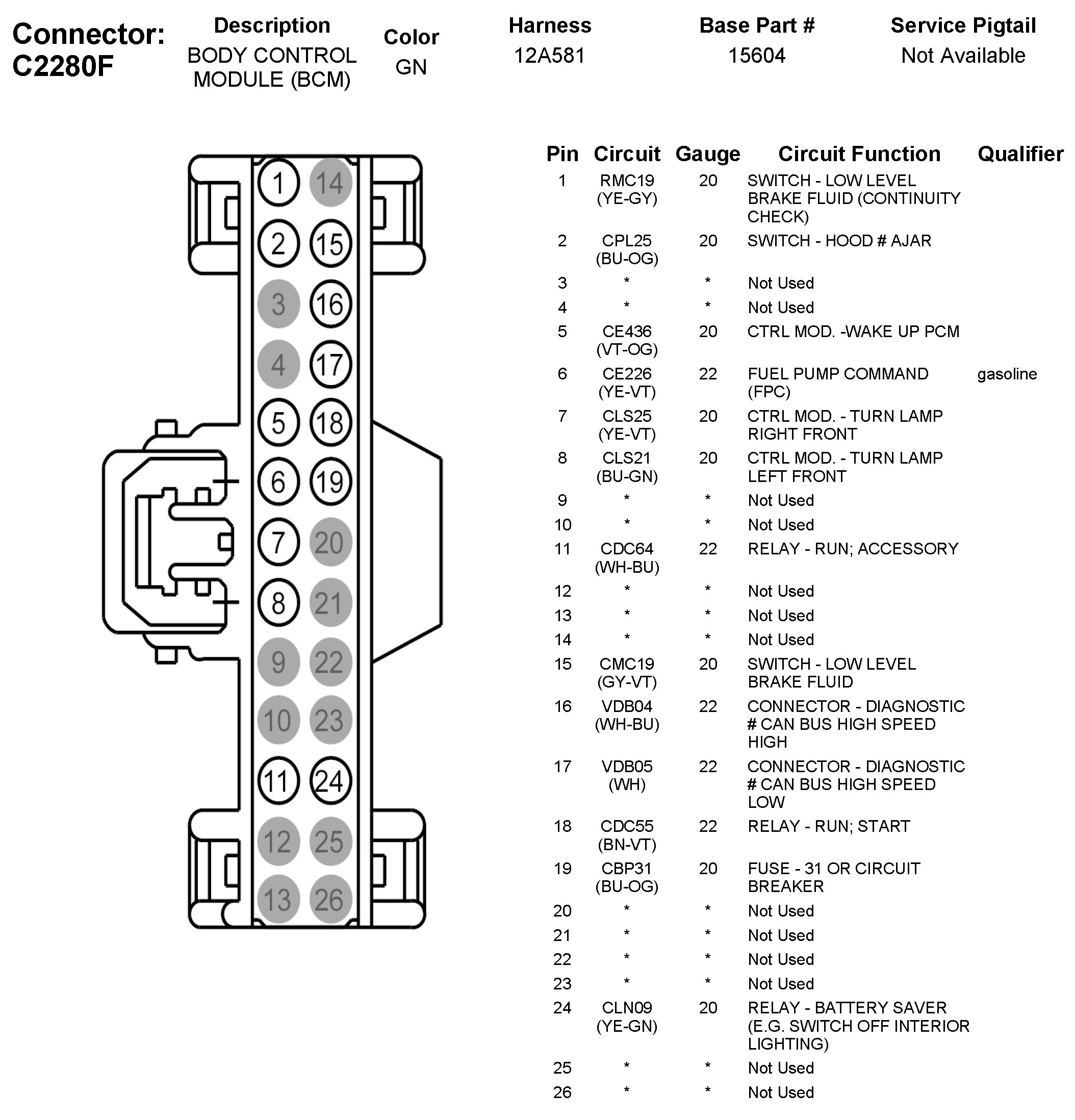 Connector: C2280F

| Description | Color | Harness | Base Part # | Service Pigtail |
|---|---|---|---|---|
| BODY CONTROL MODULE (BCM) | GN | 12A581 | 15604 | Not Available |

1 14
2 15
3 16
4 17
5 18
6 19
7 20
8 21
9 22
10 23
11 24
12 25
13 26

| Pin | Circuit | Gauge | Circuit Function | Qualifier |
|---|---|---|---|---|
| 1 | RMC19 (YE-GY) | 20 | SWITCH - LOW LEVEL BRAKE FLUID (CONTINUITY CHECK) | |
| 2 | CPL25 (BU-OG) | 20 | SWITCH - HOOD # AJAR | |
| 3 | * | * | Not Used | |
| 4 | * | * | Not Used | |
| 5 | CE436 (VT-OG) | 20 | CTRL MOD. -WAKE UP PCM | |
| 6 | CE226 (YE-VT) | 22 | FUEL PUMP COMMAND (FPC) | gasoline |
| 7 | CLS25 (YE-VT) | 20 | CTRL MOD. - TURN LAMP RIGHT FRONT | |
| 8 | CLS21 (BU-GN) | 20 | CTRL MOD. - TURN LAMP LEFT FRONT | |
| 9 | * | * | Not Used | |
| 10 | * | * | Not Used | |
| 11 | CDC64 (WH-BU) | 22 | RELAY - RUN; ACCESSORY | |
| 12 | * | * | Not Used | |
| 13 | * | * | Not Used | |
| 14 | * | * | Not Used | |
| 15 | CMC19 (GY-VT) | 20 | SWITCH - LOW LEVEL BRAKE FLUID | |
| 16 | VDB04 (WH-BU) | 22 | CONNECTOR - DIAGNOSTIC # CAN BUS HIGH SPEED HIGH | |
| 17 | VDB05 (WH) | 22 | CONNECTOR - DIAGNOSTIC # CAN BUS HIGH SPEED LOW | |
| 18 | CDC55 (BN-VT) | 22 | RELAY - RUN; START | |
| 19 | CBP31 (BU-OG) | 20 | FUSE - 31 OR CIRCUIT BREAKER | |
| 20 | * | * | Not Used | |
| 21 | * | * | Not Used | |
| 22 | * | * | Not Used | |
| 23 | * | * | Not Used | |
| 24 | CLN09 (YE-GN) | 20 | RELAY - BATTERY SAVER (E.G. SWITCH OFF INTERIOR LIGHTING) | |
| 25 | * | * | Not Used | |
| 26 | * | * | Not Used | |