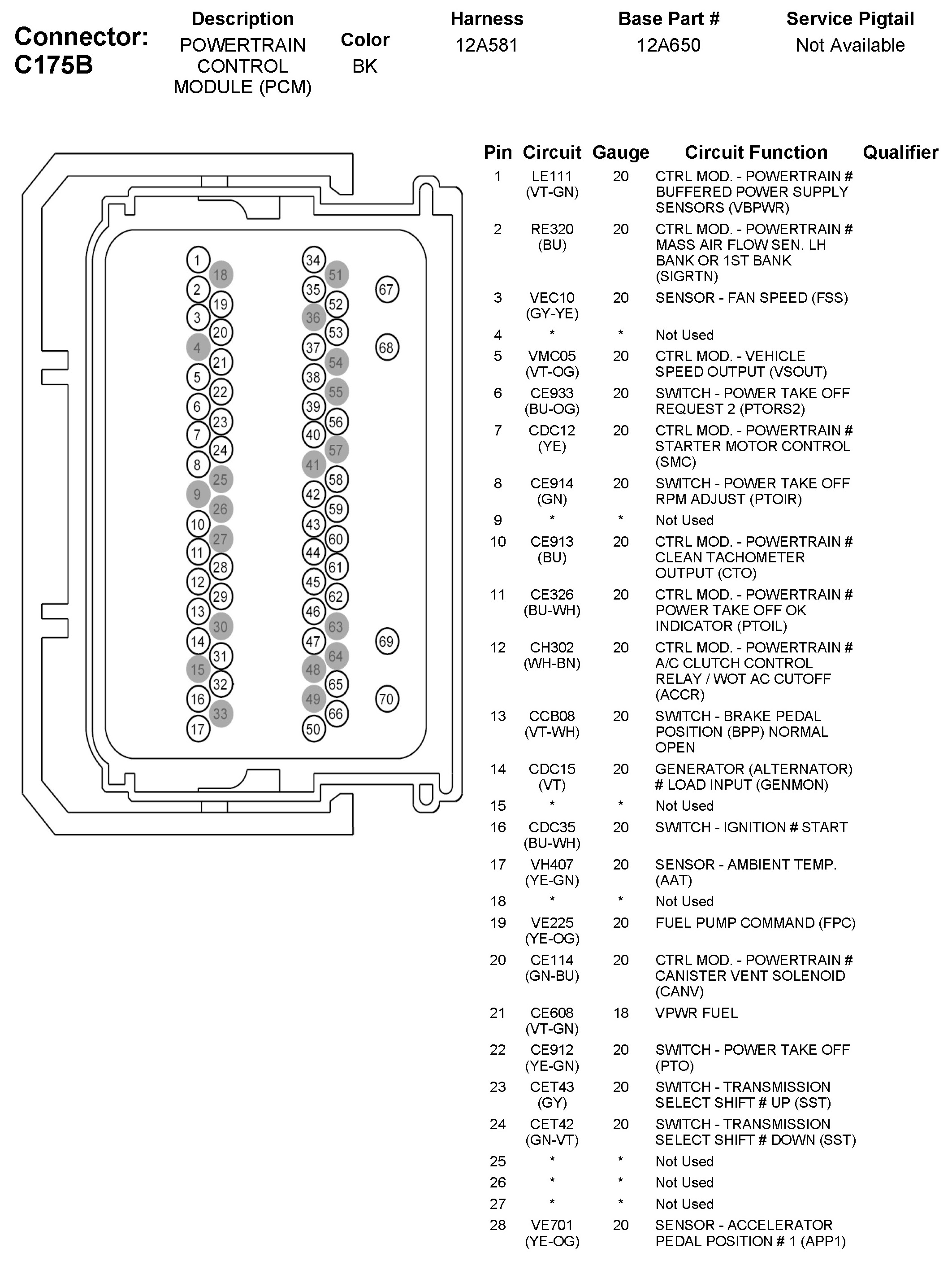 Connector: C175B

| Description | Color | Harness | Base Part # | Service Pigtail |
|---|---|---|---|---|
| POWERTRAIN CONTROL MODULE (PCM) | BK | 12A581 | 12A650 | Not Available |

1 18 2 19 3 20 4 21 5 22 6 23 7 24 8 25 9 26 10 27 11 28 12 29 13 30 14 31 15 32 16 33 17

34 51 35 52 36 53 37 54 38 55 39 56 40 57 41 58 42 59 43 60 44 61 45 62 46 63 47 64 48 65 49 66 50

67 68 69 70

| Pin | Circuit | Gauge | Circuit Function | Qualifier |
|---|---|---|---|---|
| 1 | LE111 (VT-GN) | 20 | CTRL MOD. - POWERTRAIN # BUFFERED POWER SUPPLY SENSORS (VBPWR) | |
| 2 | RE320 (BU) | 20 | CTRL MOD. - POWERTRAIN # MASS AIR FLOW SEN. LH BANK OR 1ST BANK (SIGRTN) | |
| 3 | VEC10 (GY-YE) | 20 | SENSOR - FAN SPEED (FSS) | |
| 4 | * | * | Not Used | |
| 5 | VMC05 (VT-OG) | 20 | CTRL MOD. - VEHICLE SPEED OUTPUT (VSOUT) | |
| 6 | CE933 (BU-OG) | 20 | SWITCH - POWER TAKE OFF REQUEST 2 (PTORS2) | |
| 7 | CDC12 (YE) | 20 | CTRL MOD. - POWERTRAIN # STARTER MOTOR CONTROL (SMC) | |
| 8 | CE914 (GN) | 20 | SWITCH - POWER TAKE OFF RPM ADJUST (PTOIR) | |
| 9 | * | * | Not Used | |
| 10 | CE913 (BU) | 20 | CTRL MOD. - POWERTRAIN # CLEAN TACHOMETER OUTPUT (CTO) | |
| 11 | CE326 (BU-WH) | 20 | CTRL MOD. - POWERTRAIN # POWER TAKE OFF OK INDICATOR (PTOIL) | |
| 12 | CH302 (WH-BN) | 20 | CTRL MOD. - POWERTRAIN # A/C CLUTCH CONTROL RELAY / WOT AC CUTOFF (ACCR) | |
| 13 | CCB08 (VT-WH) | 20 | SWITCH - BRAKE PEDAL POSITION (BPP) NORMAL OPEN | |
| 14 | CDC15 (VT) | 20 | GENERATOR (ALTERNATOR) # LOAD INPUT (GENMON) | |
| 15 | * | * | Not Used | |
| 16 | CDC35 (BU-WH) | 20 | SWITCH - IGNITION # START | |
| 17 | VH407 (YE-GN) | 20 | SENSOR - AMBIENT TEMP. (AAT) | |
| 18 | * | * | Not Used | |
| 19 | VE225 (YE-OG) | 20 | FUEL PUMP COMMAND (FPC) | |
| 20 | CE114 (GN-BU) | 20 | CTRL MOD. - POWERTRAIN # CANISTER VENT SOLENOID (CANV) | |
| 21 | CE608 (VT-GN) | 18 | VPWR FUEL | |
| 22 | CE912 (YE-GN) | 20 | SWITCH - POWER TAKE OFF (PTO) | |
| 23 | CET43 (GY) | 20 | SWITCH - TRANSMISSION SELECT SHIFT # UP (SST) | |
| 24 | CET42 (GN-VT) | 20 | SWITCH - TRANSMISSION SELECT SHIFT # DOWN (SST) | |
| 25 | * | * | Not Used | |
| 26 | * | * | Not Used | |
| 27 | * | * | Not Used | |
| 28 | VE701 (YE-OG) | 20 | SENSOR - ACCELERATOR PEDAL POSITION # 1 (APP1) | |