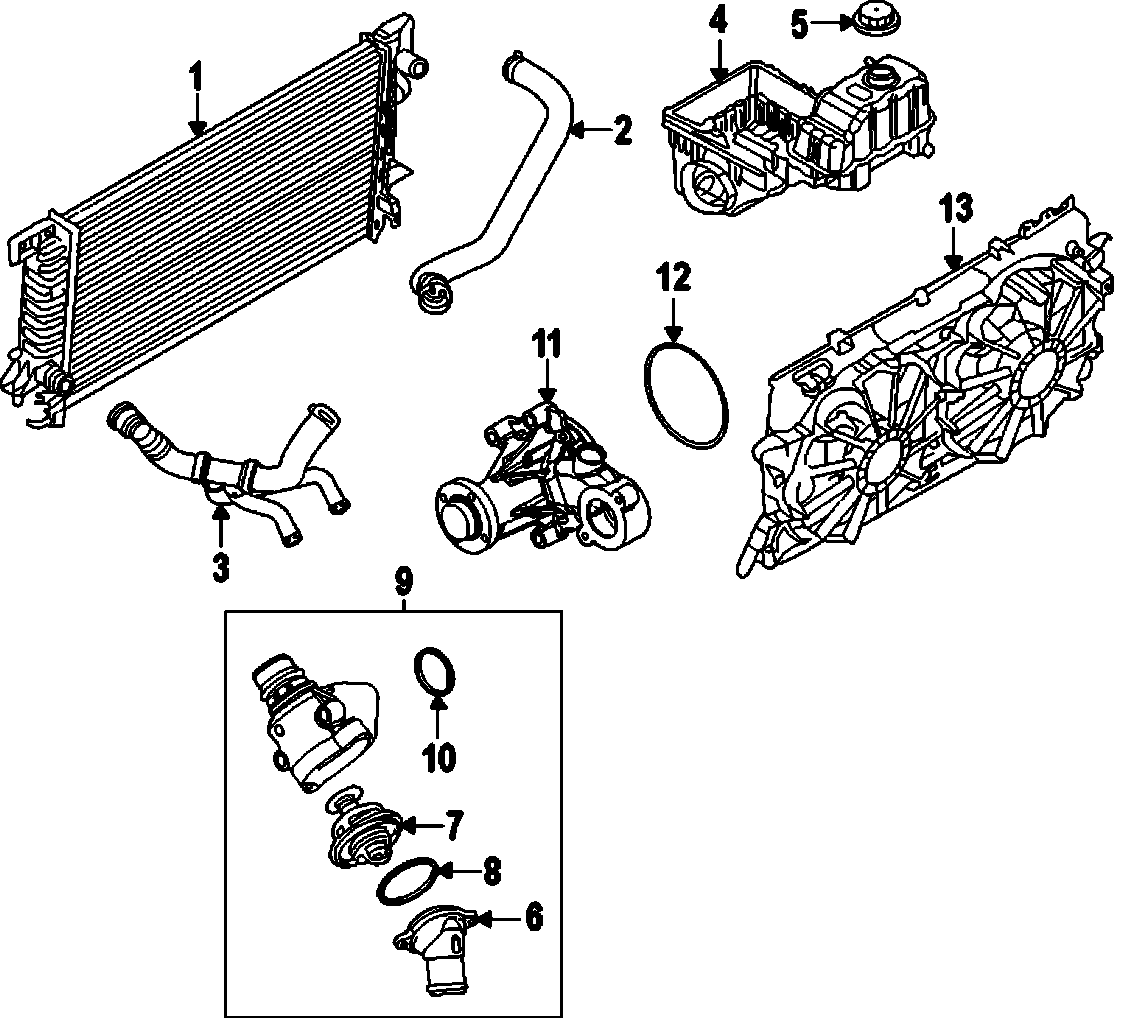 1
2
4
5
13
12
11
3
9
10
7
8
6