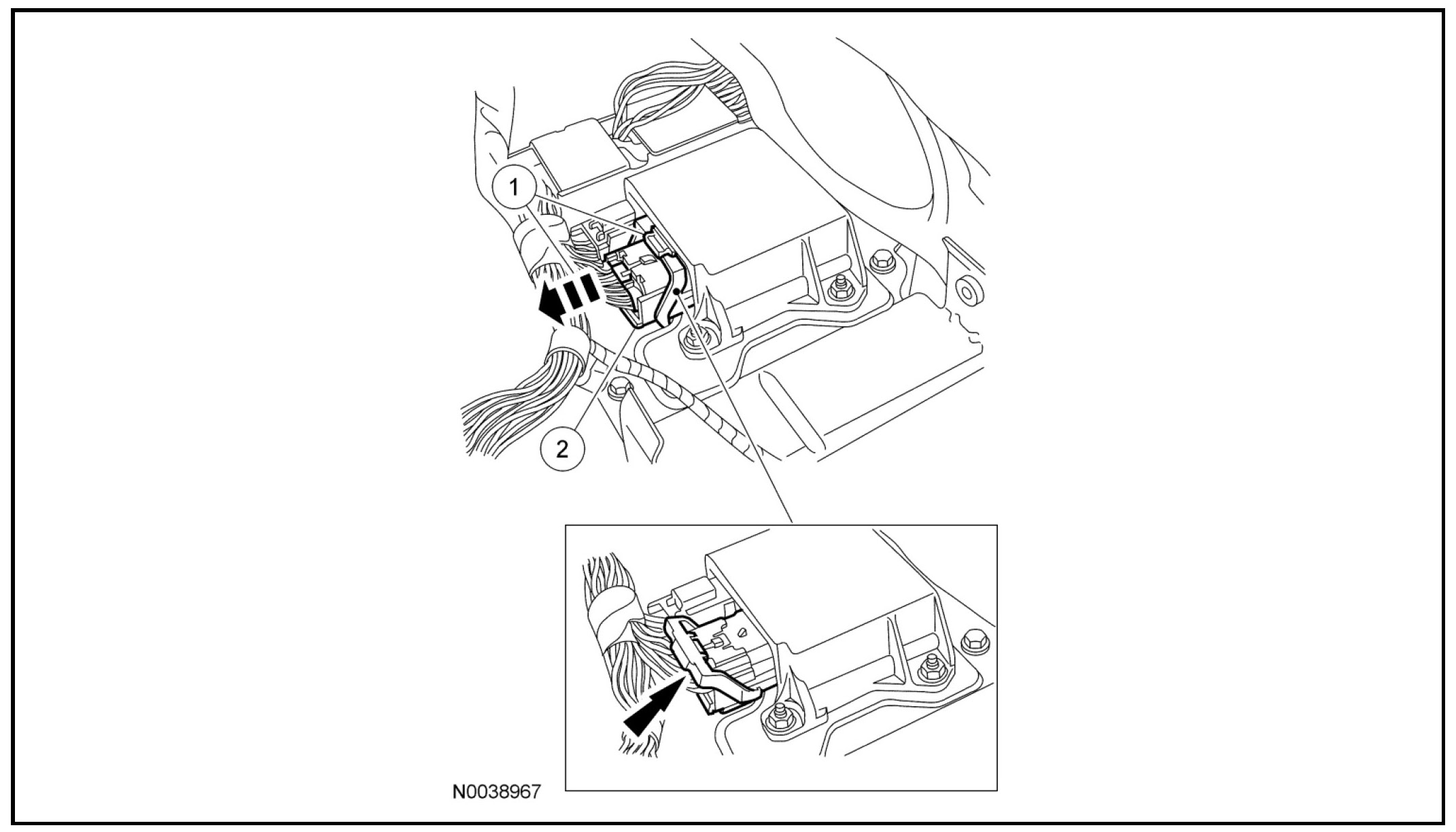 1

2

N0038967