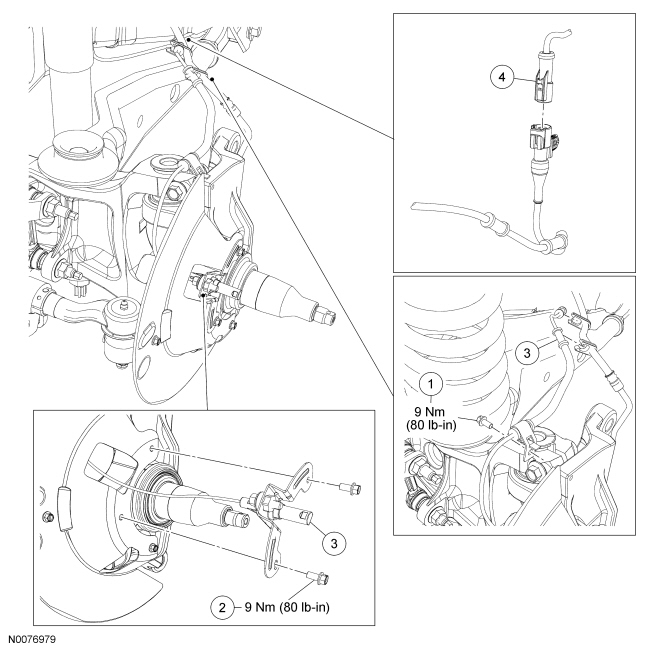 4

3

1
9 Nm
(80 lb-in)

3

2 9 Nm (80 lb-in)

N0076979