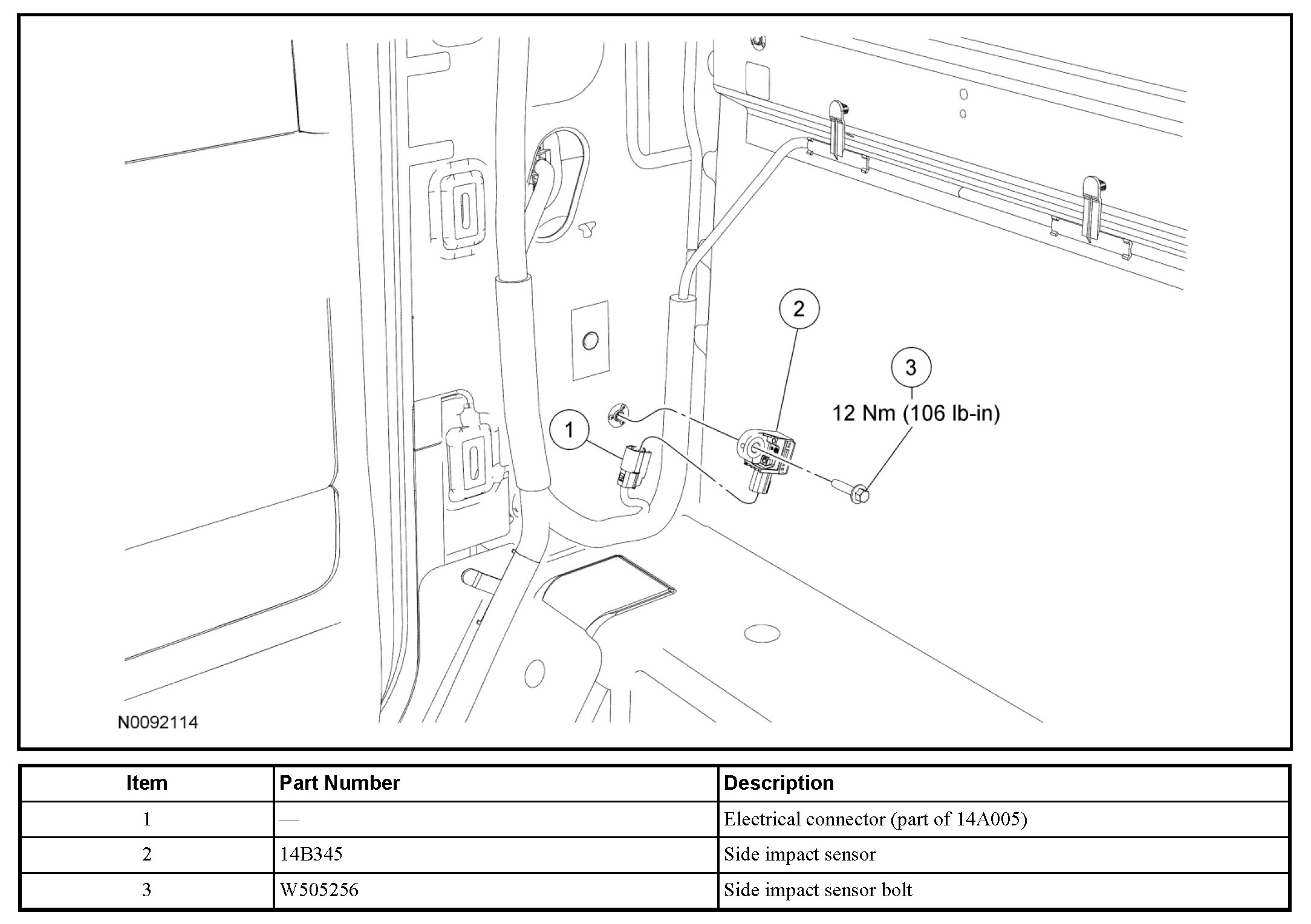 2

3

12 Nm (106 lb-in)

1

N0092114

| Item | Part Number | Description |
|---|---|---|
| 1 | — | Electrical connector (part of 14A005) |
| 2 | 14B345 | Side impact sensor |
| 3 | W505256 | Side impact sensor bolt |