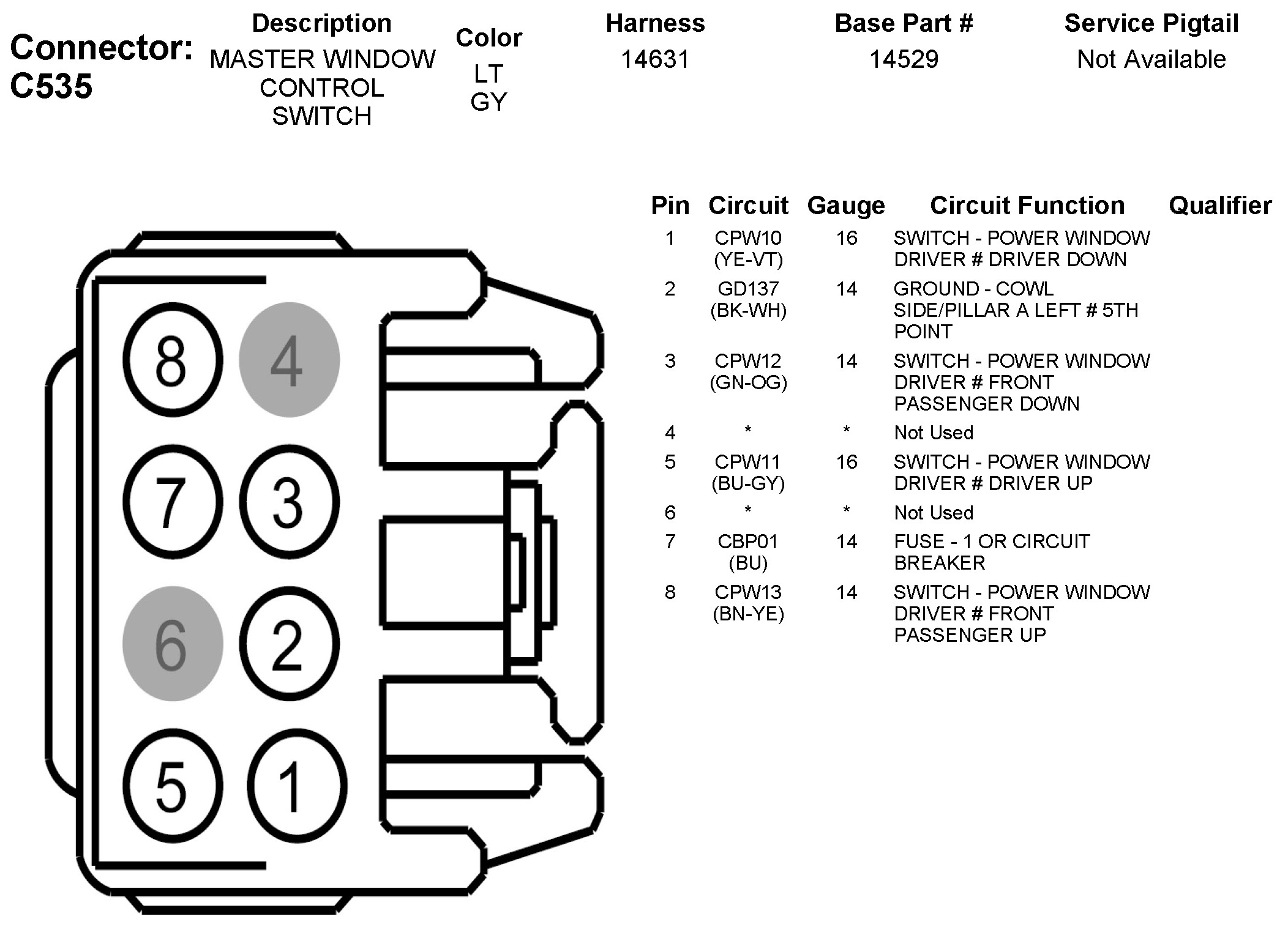 Connector: C535

| Description | Color | Harness | Base Part # | Service Pigtail |
|---|---|---|---|---|
| MASTER WINDOW CONTROL SWITCH | LT GY | 14631 | 14529 | Not Available |

8 4
7 3
6 2
5 1

| Pin | Circuit | Gauge | Circuit Function | Qualifier |
|---|---|---|---|---|
| 1 | CPW10 (YE-VT) | 16 | SWITCH - POWER WINDOW DRIVER # DRIVER DOWN | |
| 2 | GD137 (BK-WH) | 14 | GROUND - COWL SIDE/PILLAR A LEFT # 5TH POINT | |
| 3 | CPW12 (GN-OG) | 14 | SWITCH - POWER WINDOW DRIVER # FRONT PASSENGER DOWN | |
| 4 | * | * | Not Used | |
| 5 | CPW11 (BU-GY) | 16 | SWITCH - POWER WINDOW DRIVER # DRIVER UP | |
| 6 | * | * | Not Used | |
| 7 | CBP01 (BU) | 14 | FUSE - 1 OR CIRCUIT BREAKER | |
| 8 | CPW13 (BN-YE) | 14 | SWITCH - POWER WINDOW DRIVER # FRONT PASSENGER UP | |