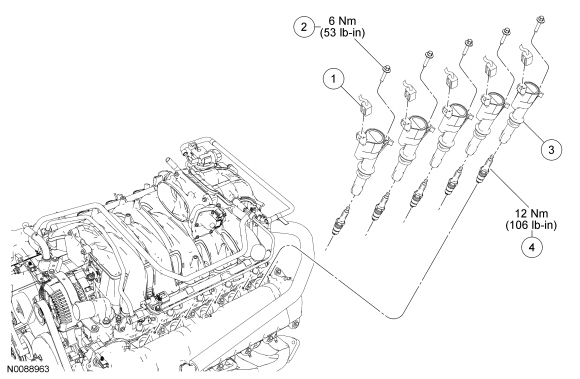 2
6 Nm
(53 lb-in)

1

3

12 Nm
(106 lb-in)

4

N0088963