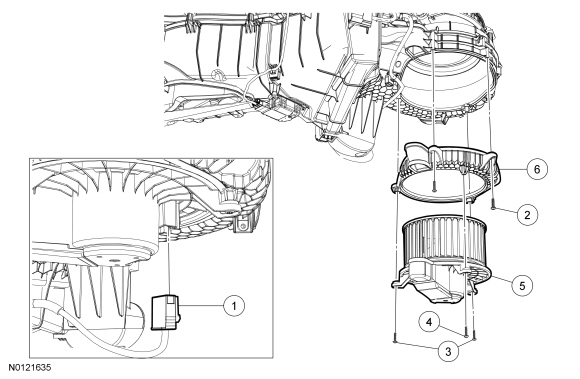 6
2
5
1
4
3
N0121635